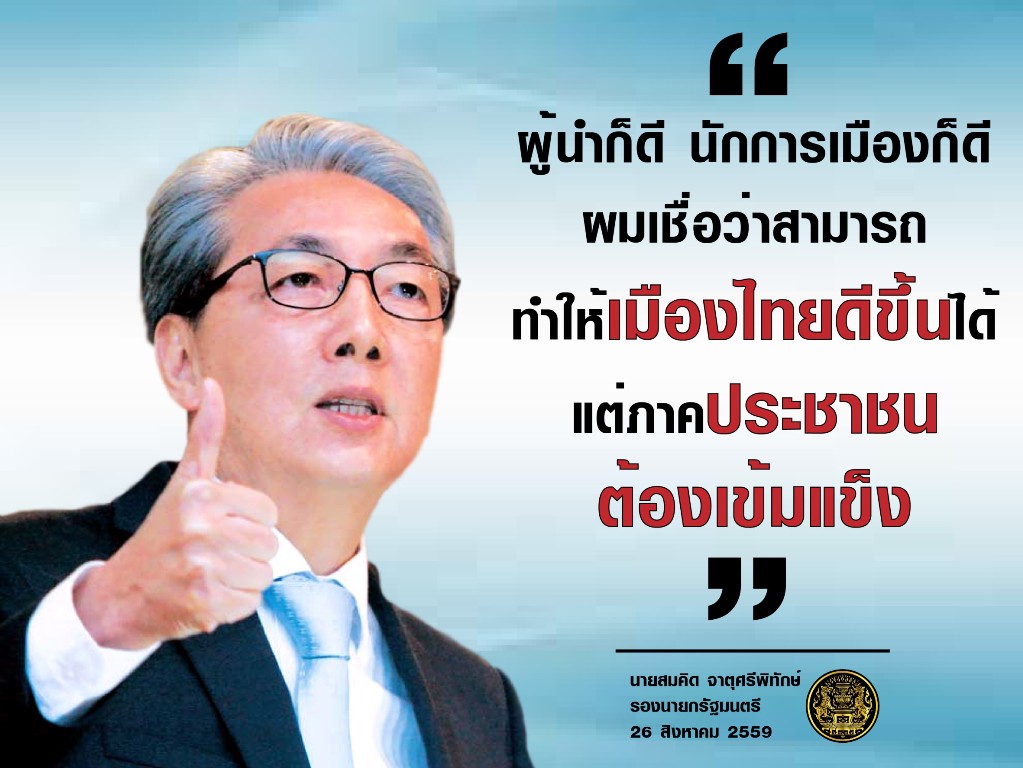 “
ผู้นำก็ดี นักการเมืองก็ดี
ผมเชื่อว่าสามารถ
ทำให้เมืองไทยดีขึ้นได้
แต่ภาคประชาชน
ต้องเข้มแข็ง
”

นายสมคิด จาตุศรีพิทักษ์
รองนายกรัฐมนตรี
26 สิงหาคม 2559