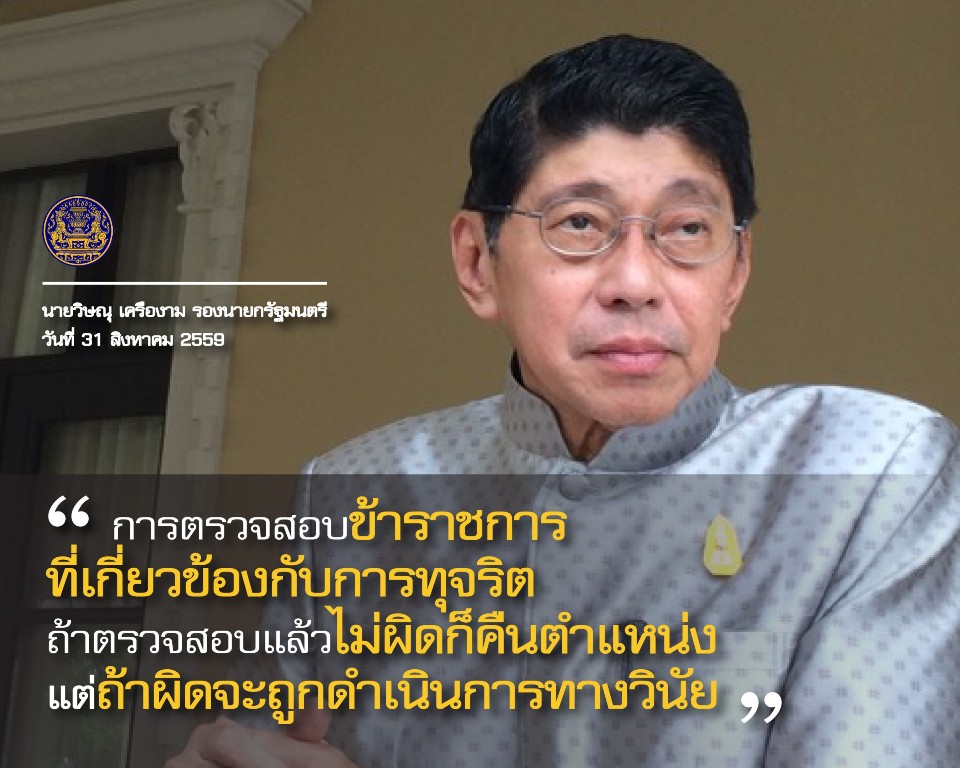 นายวิษณุ เครืองาม รองนายกรัฐมนตรี
วันที่ 31 สิงหาคม 2559

“ การตรวจสอบข้าราชการ
ที่เกี่ยวข้องกับการทุจริต
ถ้าตรวจสอบแล้วไม่ผิดก็คืนตำแหน่ง
แต่ถ้าผิดจะถูกดำเนินการทางวินัย ”