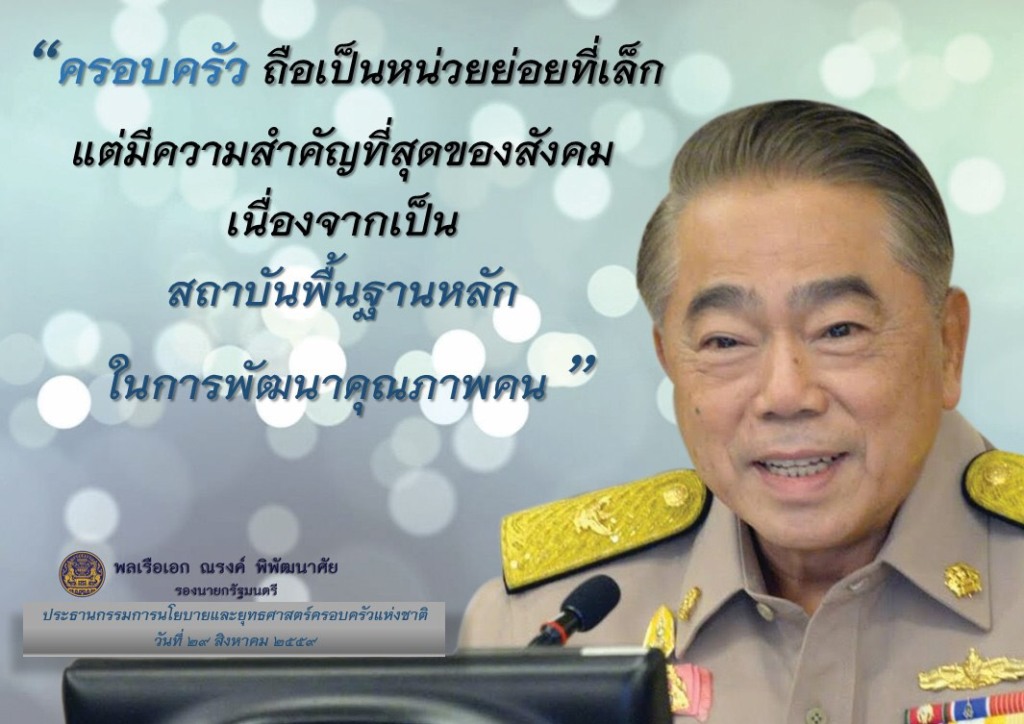 “ครอบครัว ถือเป็นหน่วยย่อยที่เล็ก

แต่มีความสำคัญที่สุดของสังคม

เนื่องจากเป็น

สถาบันพื้นฐานหลัก

ในการพัฒนาคุณภาพคน ”

พลเรือเอก ณรงค์ พิพัฒนาศัย

รองนายกรัฐมนตรี

ประธานกรรมการนโยบายและยุทธศาสตร์ครอบครัวแห่งชาติ

วันที่ ๒๙ สิงหาคม ๒๕๕๙