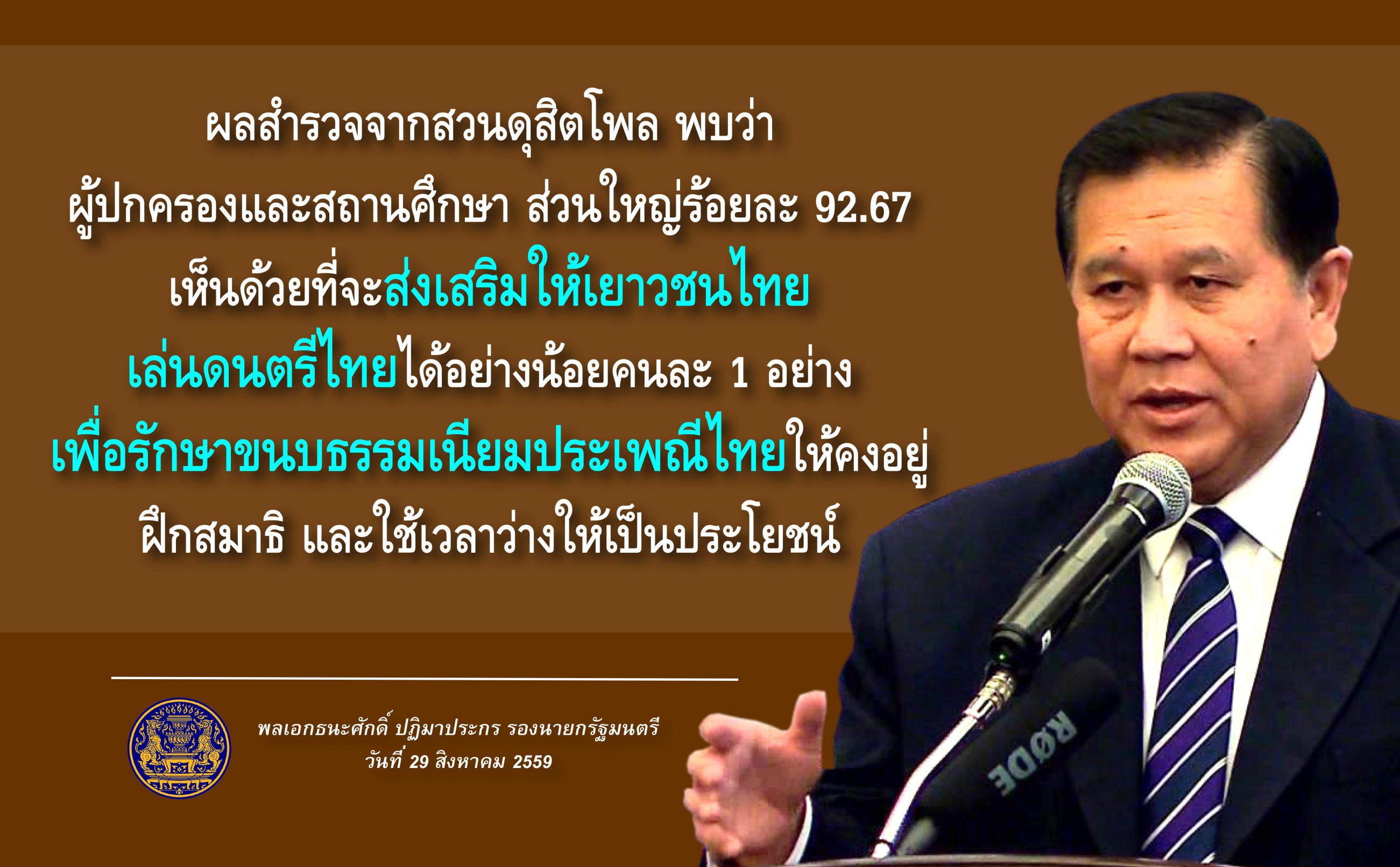 ผลสำรวจจากสวนดุสิตโพล พบว่า
ผู้ปกครองและสถานศึกษา ส่วนใหญ่ร้อยละ 92.67
เห็นด้วยที่จะส่งเสริมให้เยาวชนไทย
เล่นดนตรีไทยได้อย่างน้อยคนละ 1 อย่าง
เพื่อรักษาขนบธรรมเนียมประเพณีไทยให้คงอยู่
ฝึกสมาธิ และใช้เวลาว่างให้เป็นประโยชน์

พลเอกธนะศักดิ์ ปฏิมาประกร รองนายกรัฐมนตรี
วันที่ 29 สิงหาคม 2559

RØDE