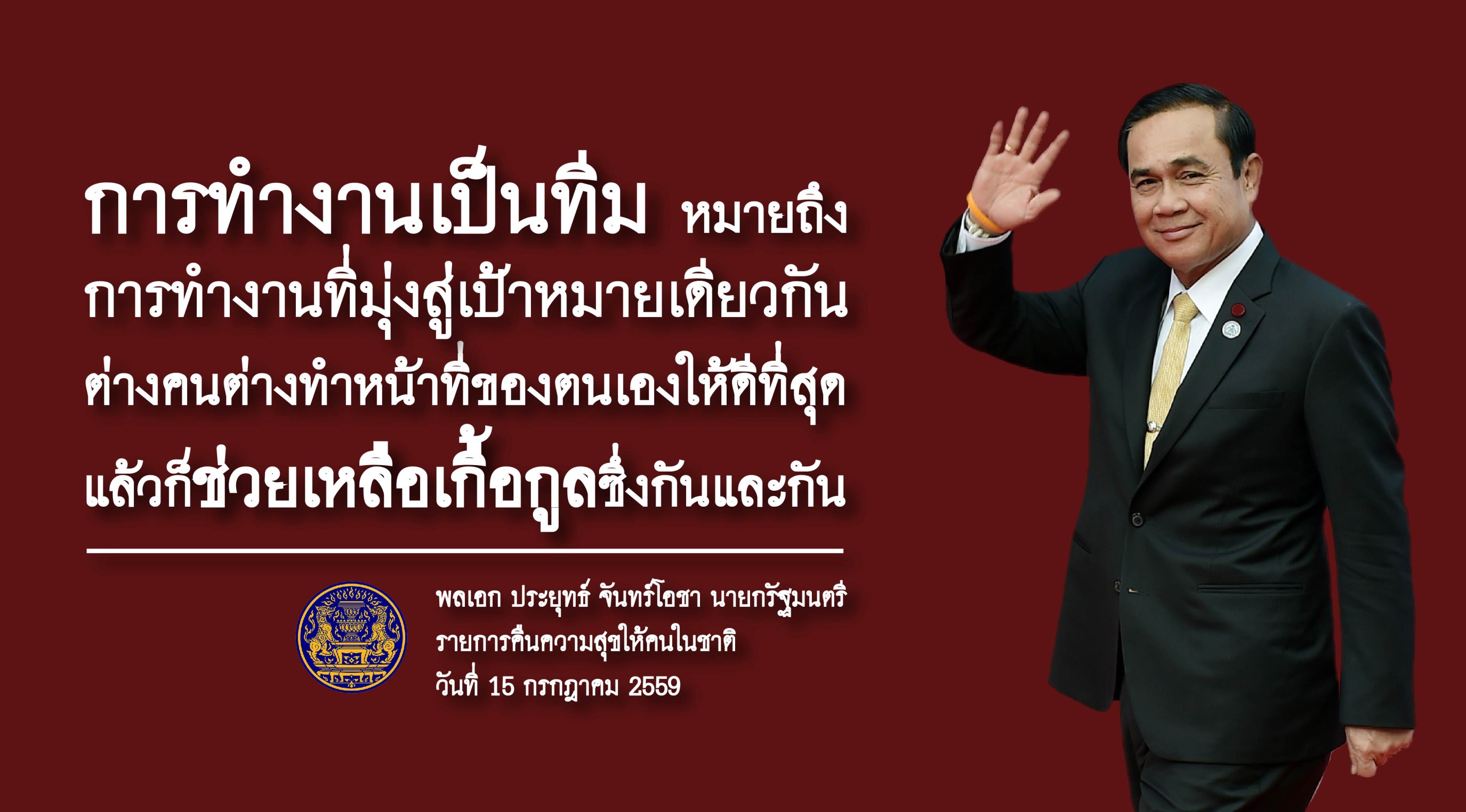 การทำงานเป็นทีม หมายถึง
การทำงานที่มุ่งสู่เป้าหมายเดียวกัน
ต่างคนต่างทำหน้าที่ของตนเองให้ดีที่สุด
แล้วก็ช่วยเหลือเกื้อกูลซึ่งกันและกัน

พลเอก ประยุทธ์ จันทร์โอชา นายกรัฐมนตรี
รายการคืนความสุขให้คนในชาติ
วันที่ 15 กรกฎาคม 2559