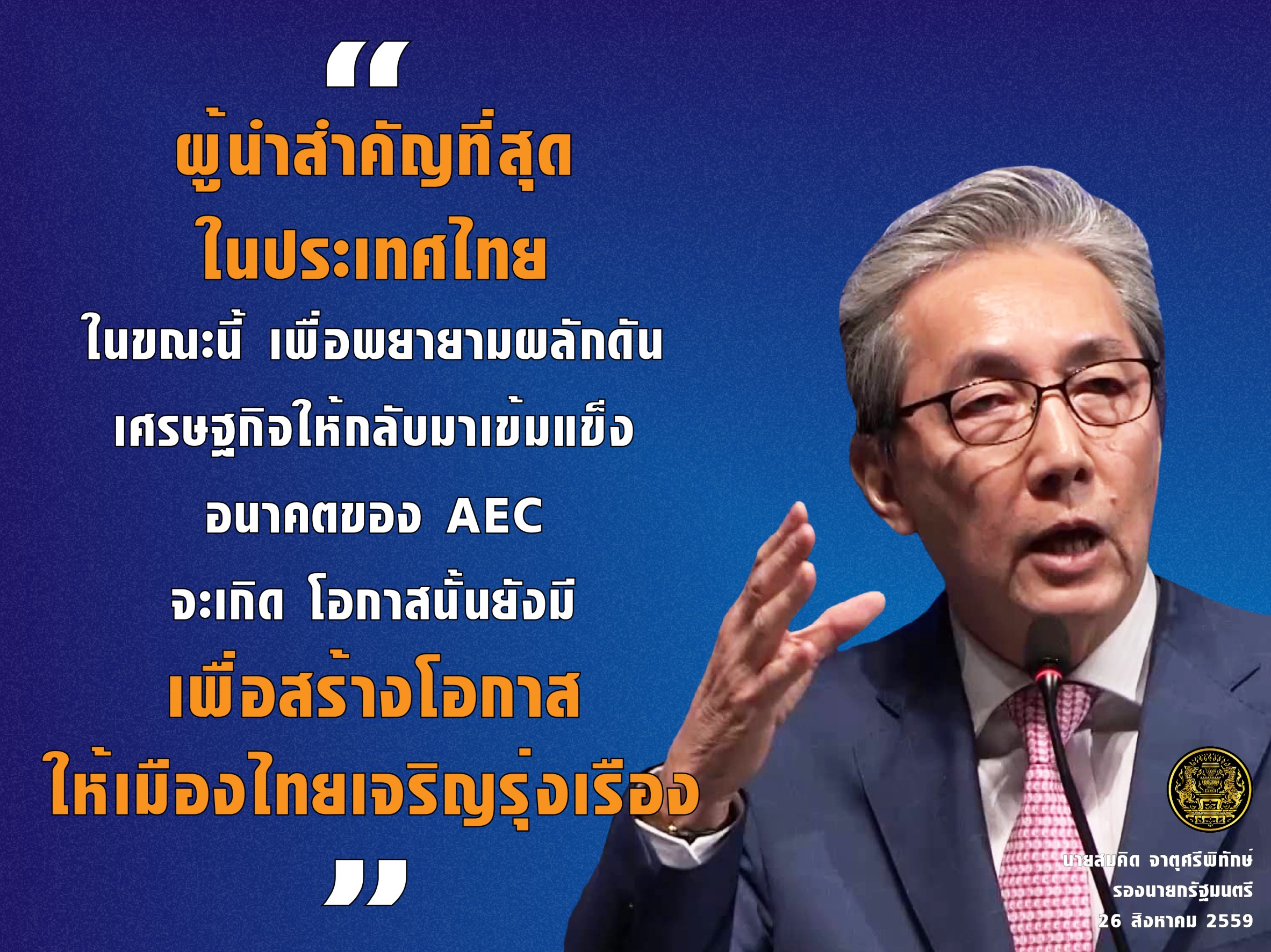 “
ผู้นำสำคัญที่สุด
ในประเทศไทย
ในขณะนี้ เพื่อพยายามผลักดัน
เศรษฐกิจให้กลับมาเข้มแข็ง
อนาคตของ AEC
จะเกิด โอกาสนั้นยังมี
เพื่อสร้างโอกาส
ให้เมืองไทยเจริญรุ่งเรือง
”

นายสมคิด จาตุศรีพิทักษ์
รองนายกรัฐมนตรี
26 สิงหาคม 2559