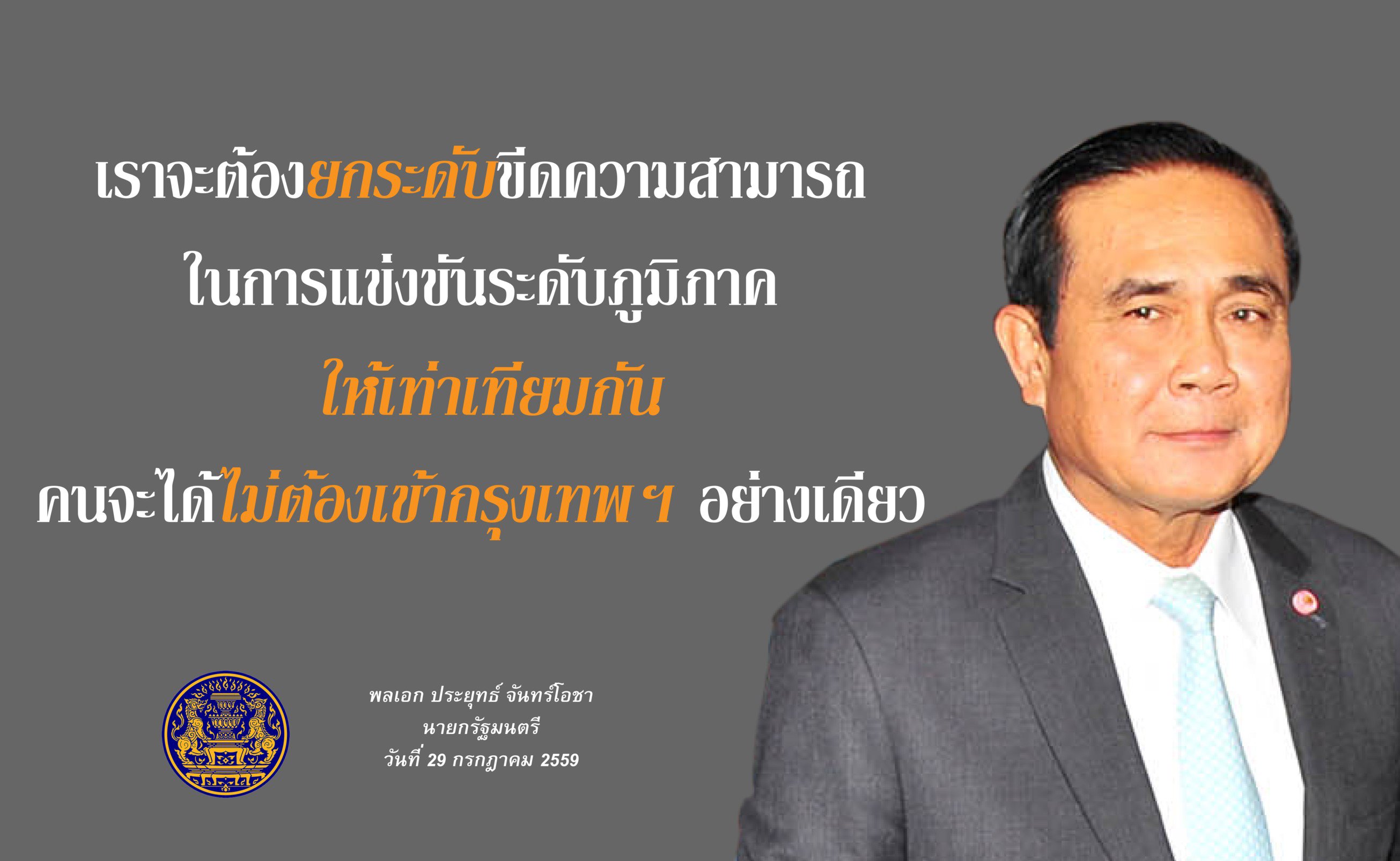 เราจะต้องยกระดับขีดความสามารถ
ในการแข่งขันระดับภูมิภาค
ให้เท่าเทียมกัน
คนจะได้ไม่ต้องเข้ากรุงเทพฯ อย่างเดียว

พลเอก ประยุทธ์ จันทร์โอชา
นายกรัฐมนตรี
วันที่ 29 กรกฎาคม 2559