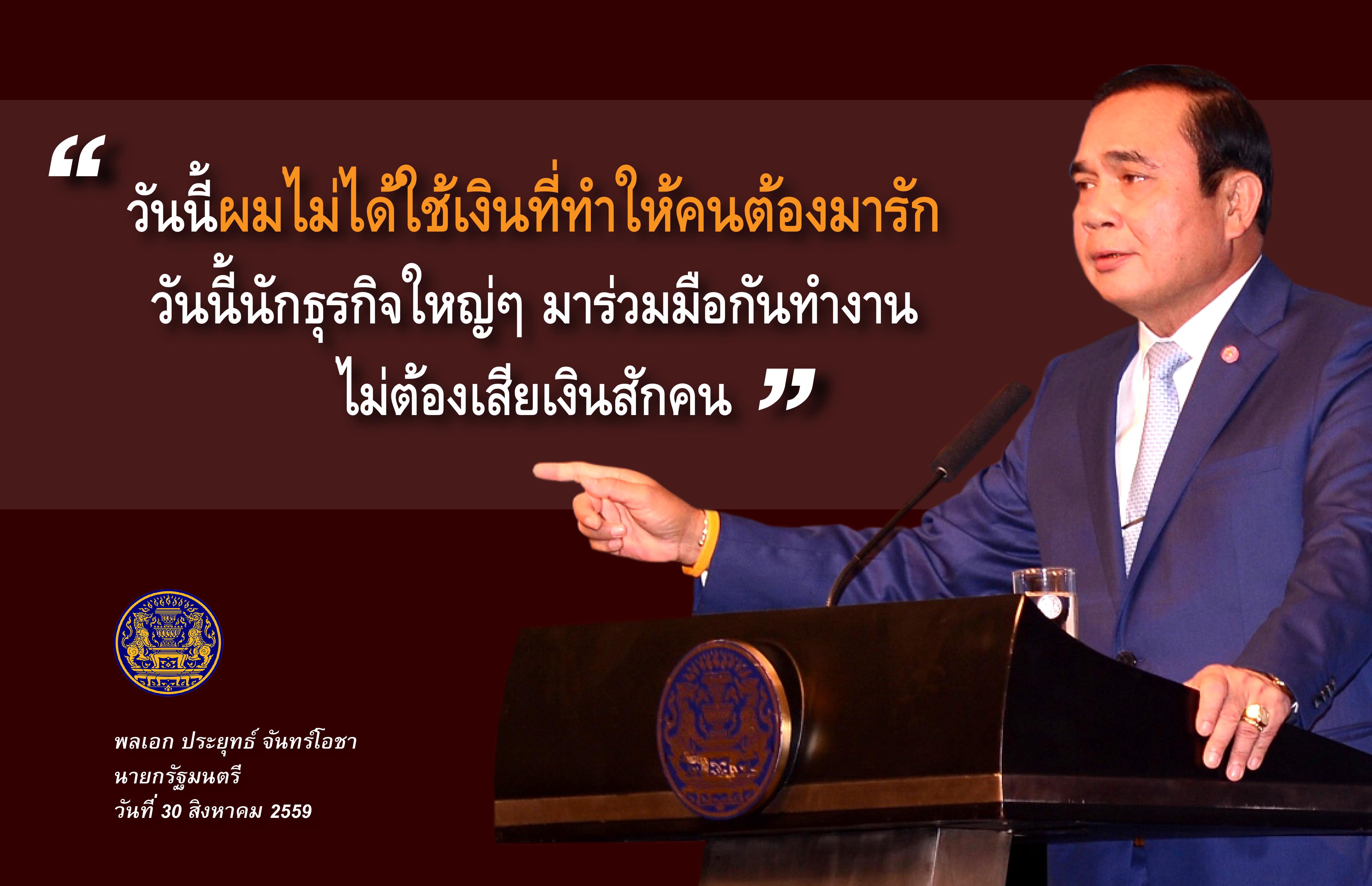 “ วันนี้ผมไม่ได้ใช้เงินที่ทำให้คนต้องมารัก
วันนี้นักธุรกิจใหญ่ๆ มาร่วมมือกันทำงาน
ไม่ต้องเสียเงินสักคน ”

พลเอก ประยุทธ์ จันทร์โอชา
นายกรัฐมนตรี
วันที่ 30 สิงหาคม 2559