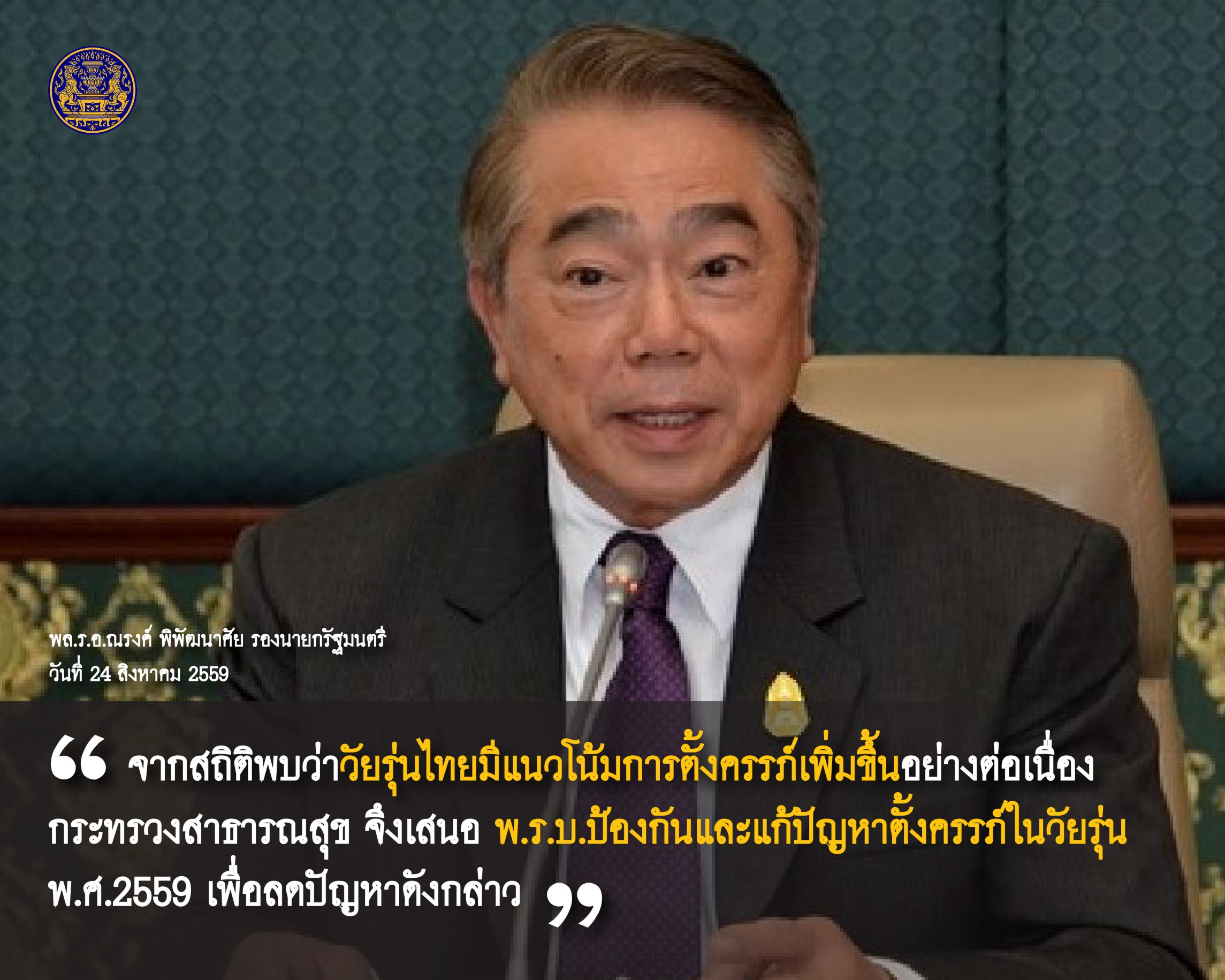 พล.ร.อ.ณรงค์ พิพัฒนาศัย รองนายกรัฐมนตรี
วันที่ 24 สิงหาคม 2559

“ จากสถิติพบว่าวัยรุ่นไทยมีแนวโน้มการตั้งครรภ์เพิ่มขึ้นอย่างต่อเนื่อง กระทรวงสาธารณสุข จึงเสนอ พ.ร.บ.ป้องกันและแก้ปัญหาตั้งครรภ์ในวัยรุ่น พ.ศ.2559 เพื่อลดปัญหาดังกล่าว ”