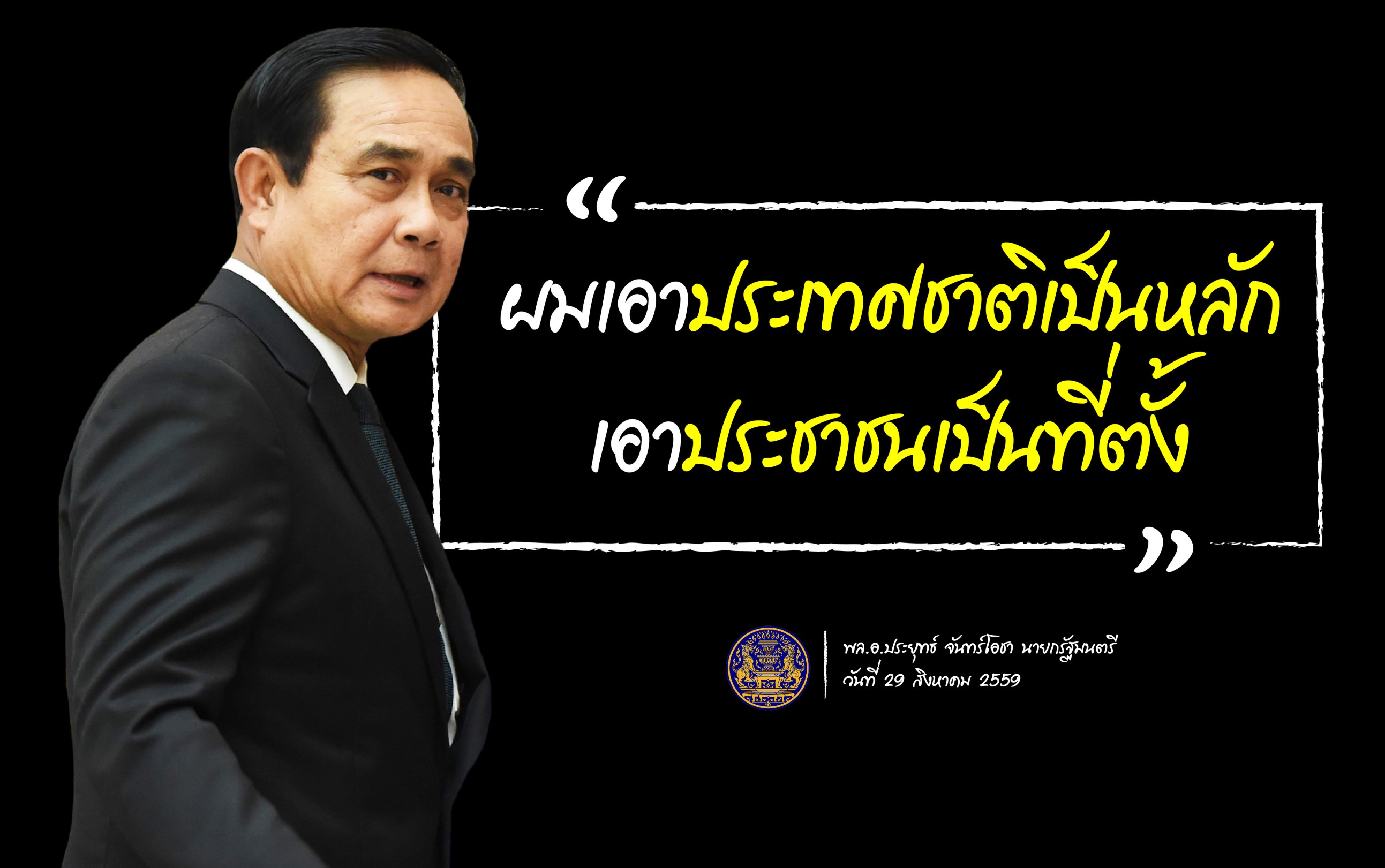 “ ผมเอาประเทศชาติเป็นหลัก
เอาประชาชนเป็นที่ตั้ง ”

พล.อ.ประยุทธ์ จันทร์โอชา นายกรัฐมนตรี
วันที่ 29 สิงหาคม 2559