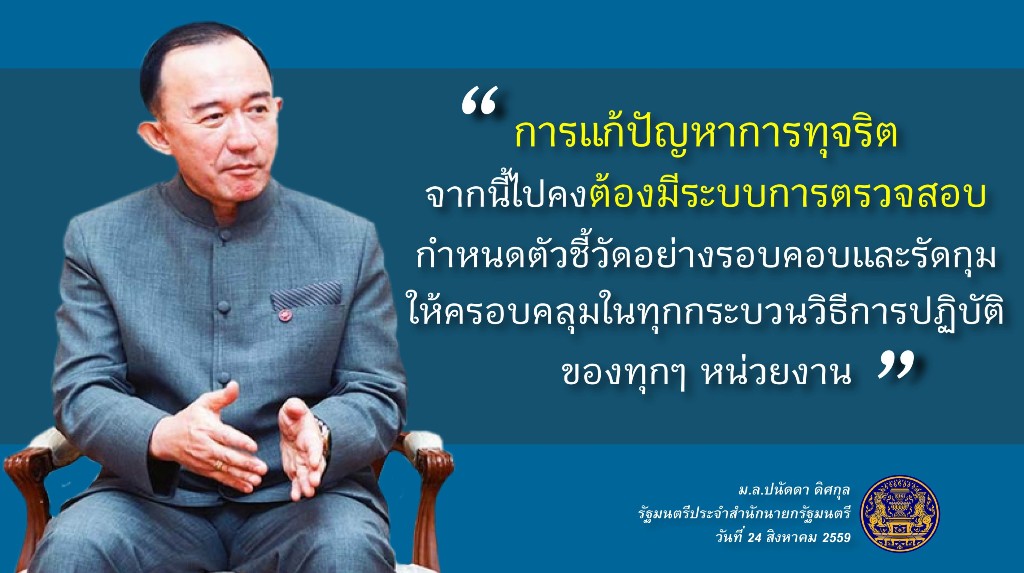 “ การแก้ปัญหาการทุจริต จากนี้ไปคงต้องมีระบบการตรวจสอบ กำหนดตัวชี้วัดอย่างรอบคอบและรัดกุม ให้ครอบคลุมในทุกกระบวนวิธีการปฏิบัติ ของทุกๆ หน่วยงาน ”

ม.ล.ปนัดดา ดิศกุล
รัฐมนตรีประจำสำนักนายกรัฐมนตรี
วันที่ 24 สิงหาคม 2559