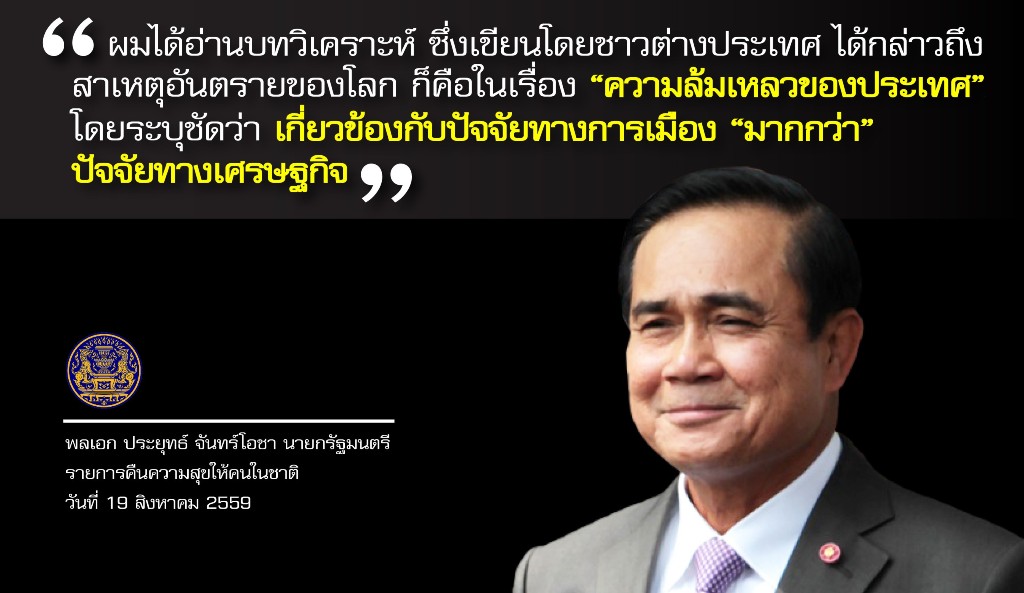 “ ผมได้อ่านบทวิเคราะห์ ซึ่งเขียนโดยชาวต่างประเทศ ได้กล่าวถึงสาเหตุอันตรายของโลก ก็คือในเรื่อง “ความล้มเหลวของประเทศ” โดยระบุชัดว่า เกี่ยวข้องกับปัจจัยทางการเมือง “มากกว่า” ปัจจัยทางเศรษฐกิจ ”

พลเอก ประยุทธ์ จันทร์โอชา นายกรัฐมนตรี
รายการคืนความสุขให้คนในชาติ
วันที่ 19 สิงหาคม 2559