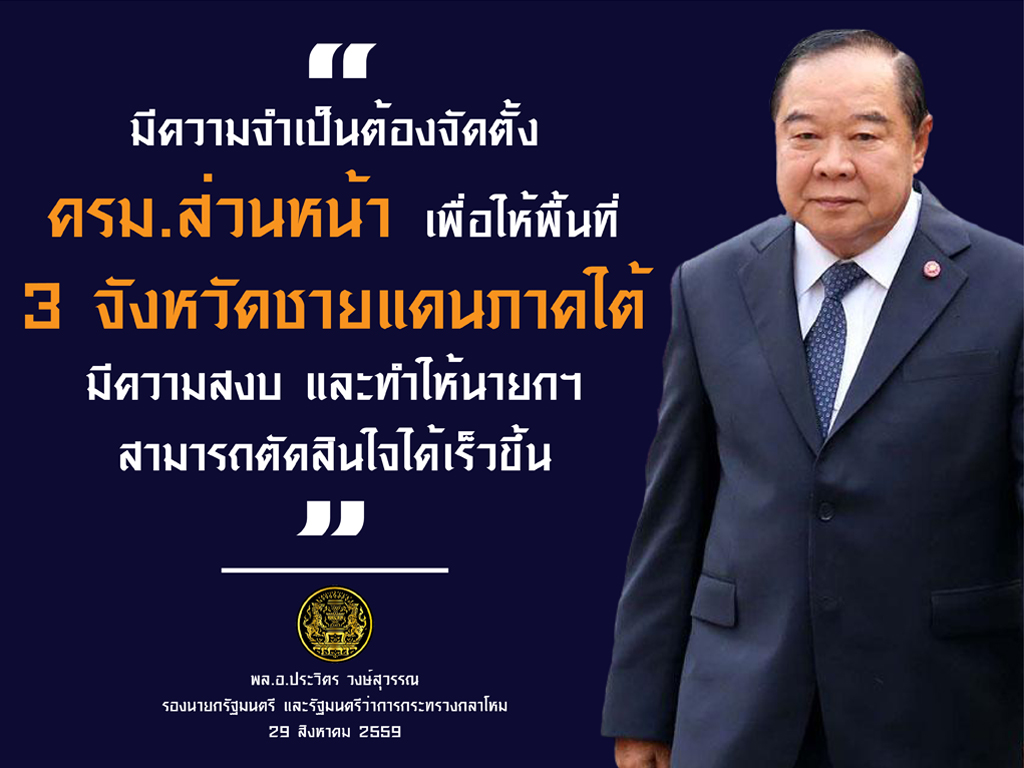 “
มีความจำเป็นต้องจัดตั้ง
ครม.ส่วนหน้า เพื่อให้พื้นที่
3 จังหวัดชายแดนภาคใต้
มีความสงบ และทำให้นายกฯ
สามารถตัดสินใจได้เร็วขึ้น
”

พล.อ.ประวิตร วงษ์สุวรรณ
รองนายกรัฐมนตรี และรัฐมนตรีว่าการกระทรวงกลาโหม
29 สิงหาคม 2559