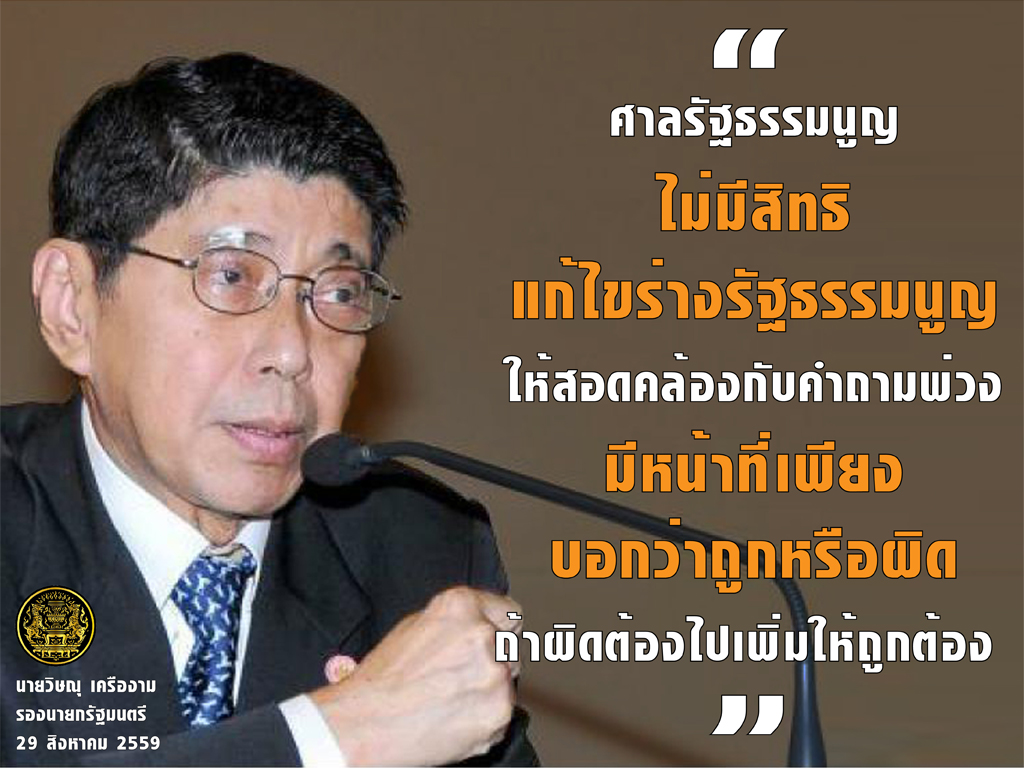 “
ศาลรัฐธรรมนูญ
ไม่มีสิทธิ
แก้ไขร่างรัฐธรรมนูญ
ให้สอดคล้องกับคำถามพ่วง
มีหน้าที่เพียง
บอกว่าถูกหรือผิด
ถ้าผิดต้องไปเพิ่มให้ถูกต้อง
”

นายวิษณุ เครืองาม
รองนายกรัฐมนตรี
29 สิงหาคม 2559