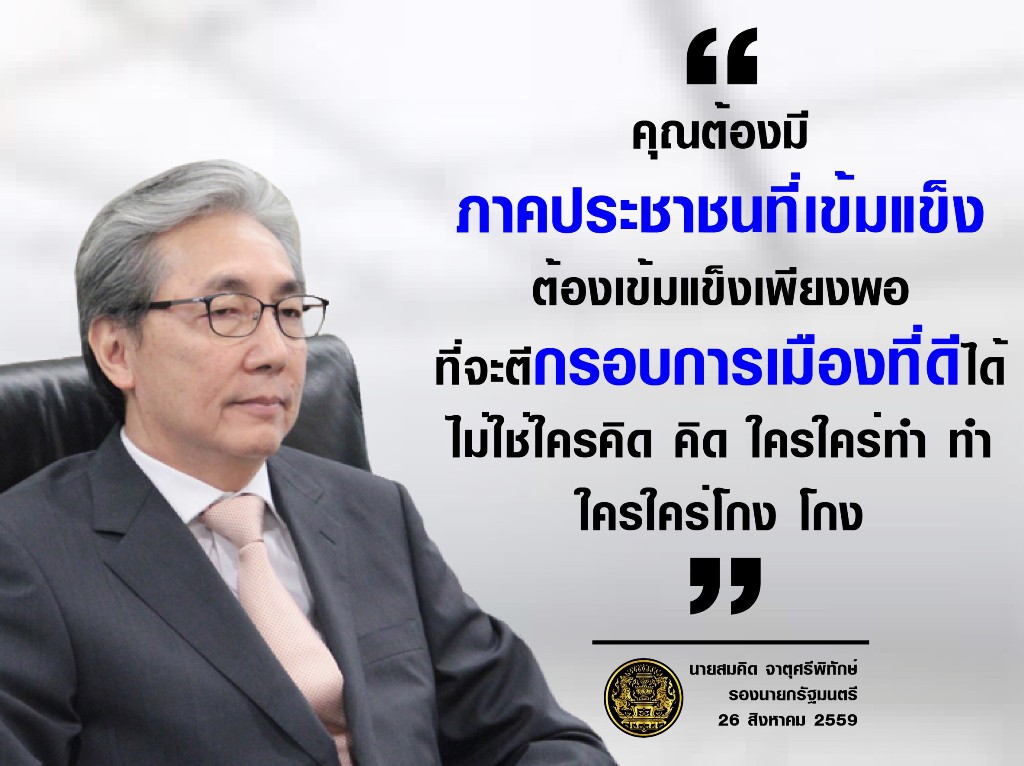 “
คุณต้องมี
ภาคประชาชนที่เข้มแข็ง
ต้องเข้มแข็งเพียงพอ
ที่จะตีกรอบการเมืองที่ดีได้
ไม่ใช่ใครคิด คิด ใครใคร่ทำ ทำ
ใครใคร่โกง โกง
”

นายสมคิด จาตุศรีพิทักษ์
รองนายกรัฐมนตรี
26 สิงหาคม 2559