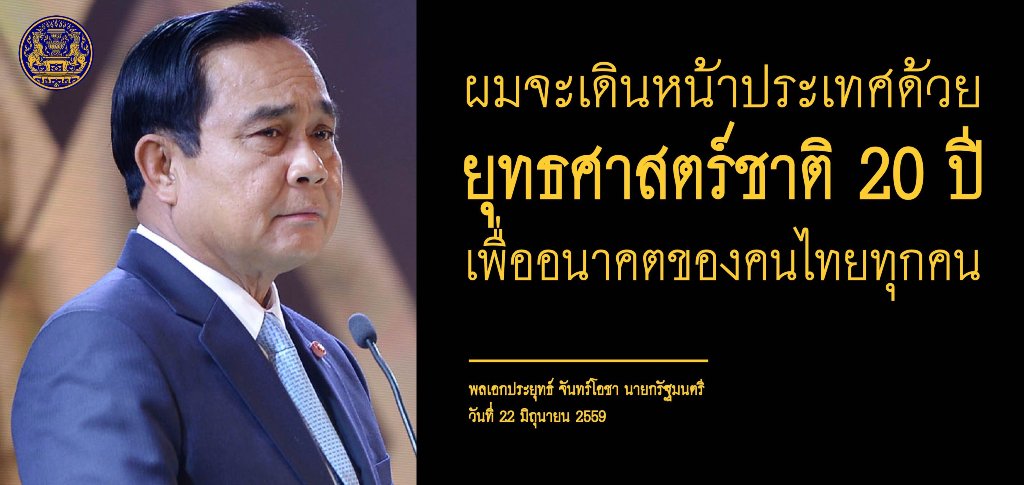 ผมจะเดินหน้าประเทศด้วย
ยุทธศาสตร์ชาติ 20 ปี
เพื่ออนาคตของคนไทยทุกคน

พลเอกประยุทธ์ จันทร์โอชา นายกรัฐมนตรี
วันที่ 22 มิถุนายน 2559