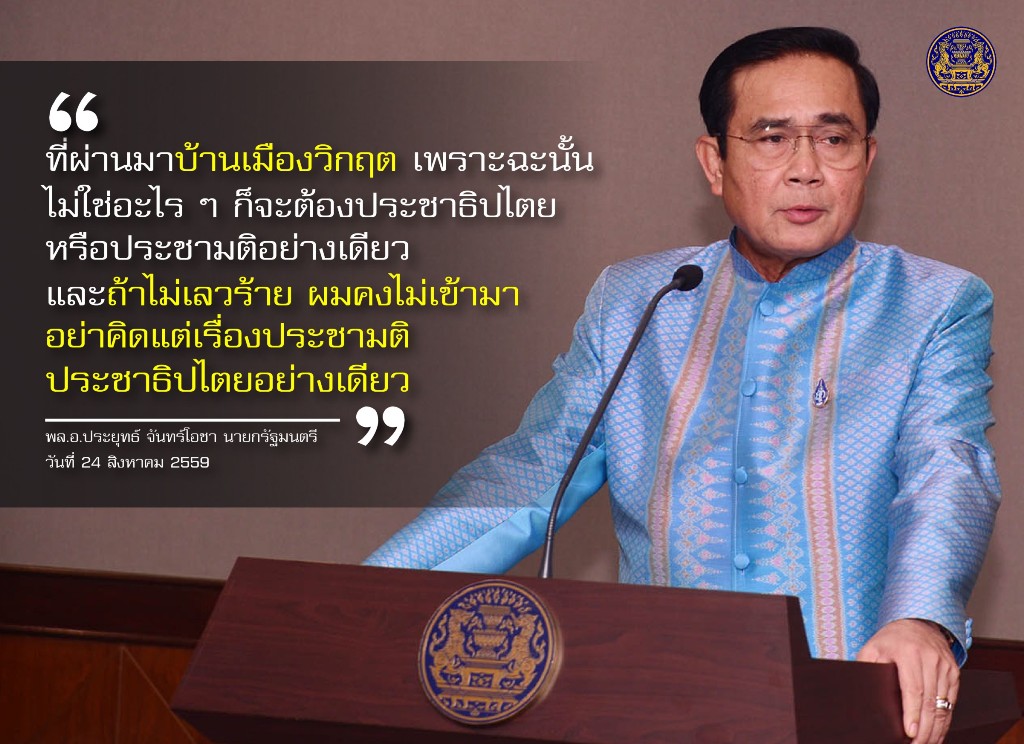 “
ที่ผ่านมาบ้านเมืองวิกฤต เพราะฉะนั้น ไม่ใช่อะไร ๆ ก็จะต้องประชาธิปไตย หรือประชามติอย่างเดียว และถ้าไม่เลวร้าย ผมคงไม่เข้ามา อย่าคิดแต่เรื่องประชามติ ประชาธิปไตยอย่างเดียว
”
พล.อ.ประยุทธ์ จันทร์โอชา นายกรัฐมนตรี
วันที่ 24 สิงหาคม 2559