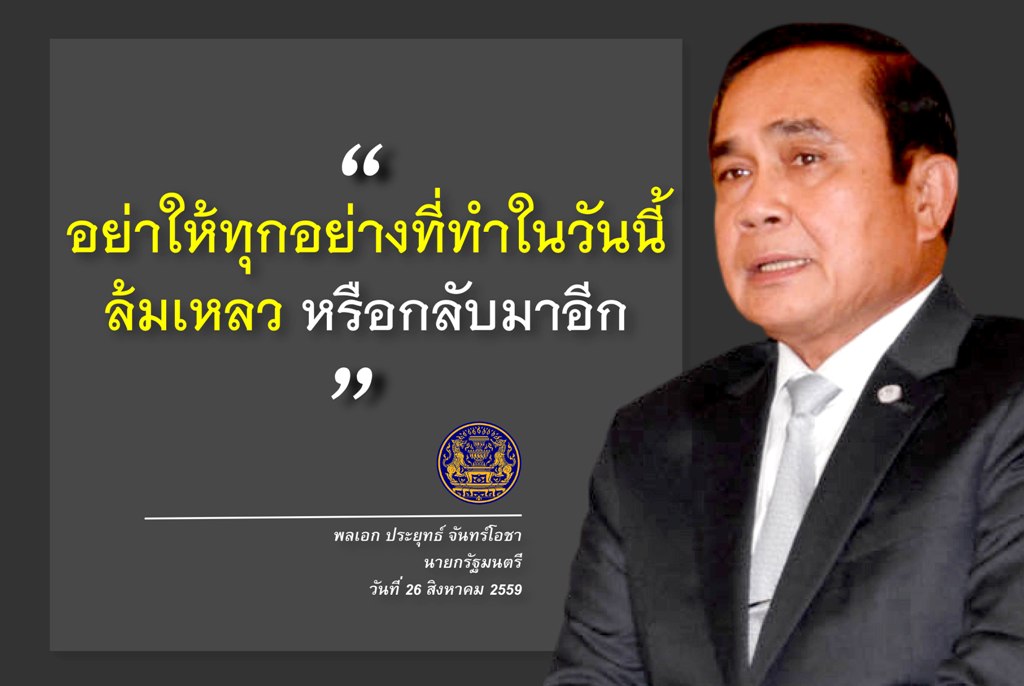 “
อย่าให้ทุกอย่างที่ทำในวันนี้
ล้มเหลว หรือกลับมาอีก
”

พลเอก ประยุทธ์ จันทร์โอชา
นายกรัฐมนตรี
วันที่ 26 สิงหาคม 2559