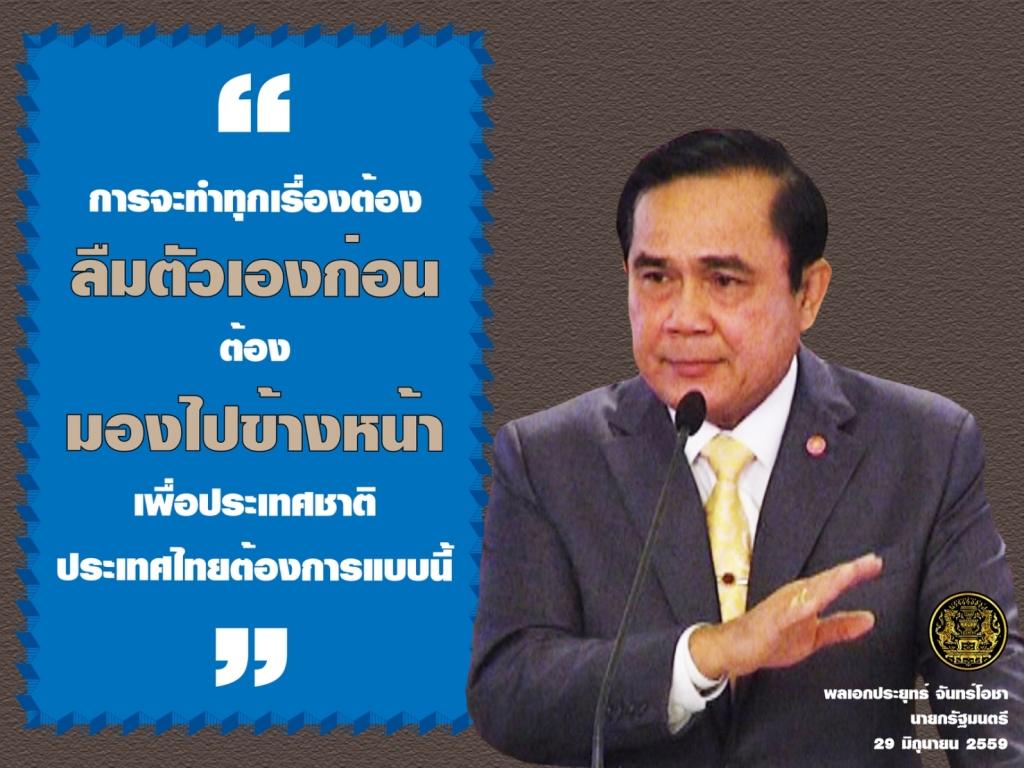 “

การจะทำทุกเรื่องต้อง

ลืมตัวเองก่อน

ต้อง

มองไปข้างหน้า

เพื่อประเทศชาติ

ประเทศไทยต้องการแบบนี้

”

พลเอกประยุทธ์ จันทร์โอชา
นายกรัฐมนตรี
29 มิถุนายน 2559