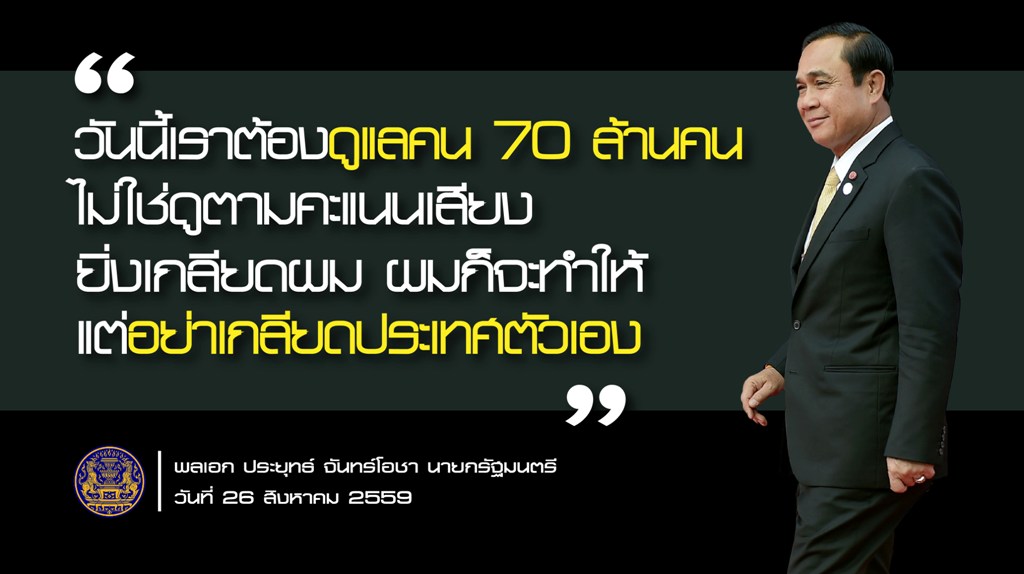 “
วันนี้เราต้องดูแลคน 70 ล้านคน
ไม่ใช่ดูตามคะแนนเสียง
ยิ่งเกลียดผม ผมก็จะทำให้
แต่อย่าเกลียดประเทศตัวเอง
”

พลเอก ประยุทธ์ จันทร์โอชา นายกรัฐมนตรี
วันที่ 26 สิงหาคม 2559