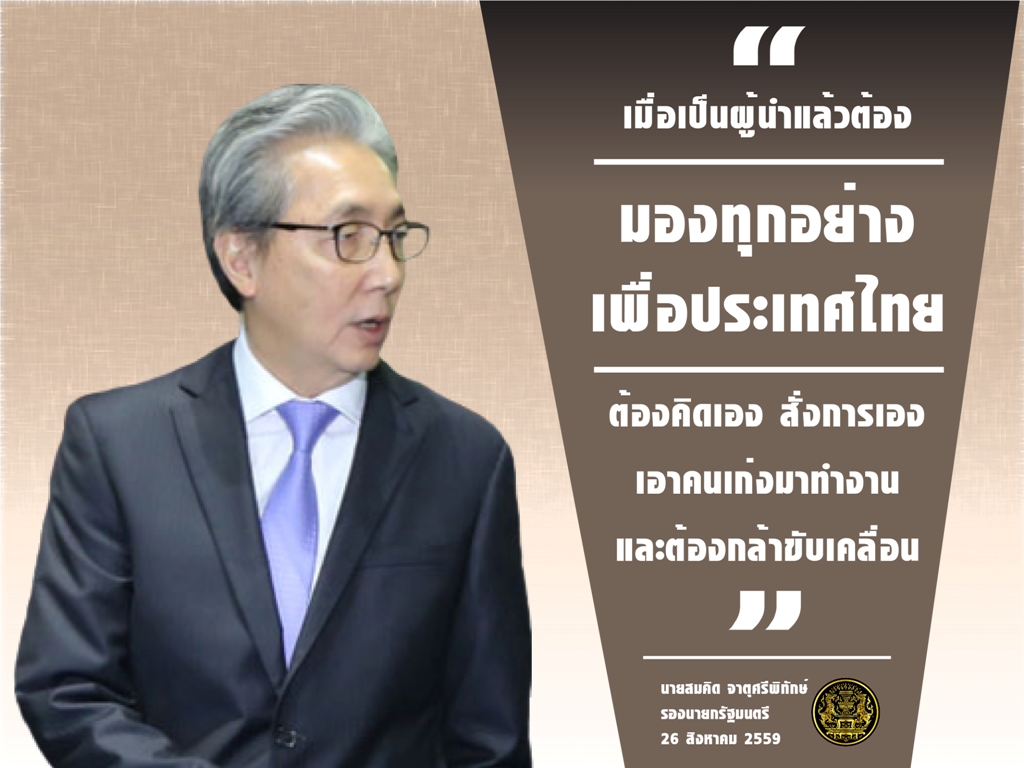 “

เมื่อเป็นผู้นำแล้วต้อง

มองทุกอย่าง
เพื่อประเทศไทย

ต้องคิดเอง สั่งการเอง
เอาคนเก่งมาทำงาน
และต้องกล้าขับเคลื่อน

”

นายสมคิด จาตุศรีพิทักษ์
รองนายกรัฐมนตรี
26 สิงหาคม 2559