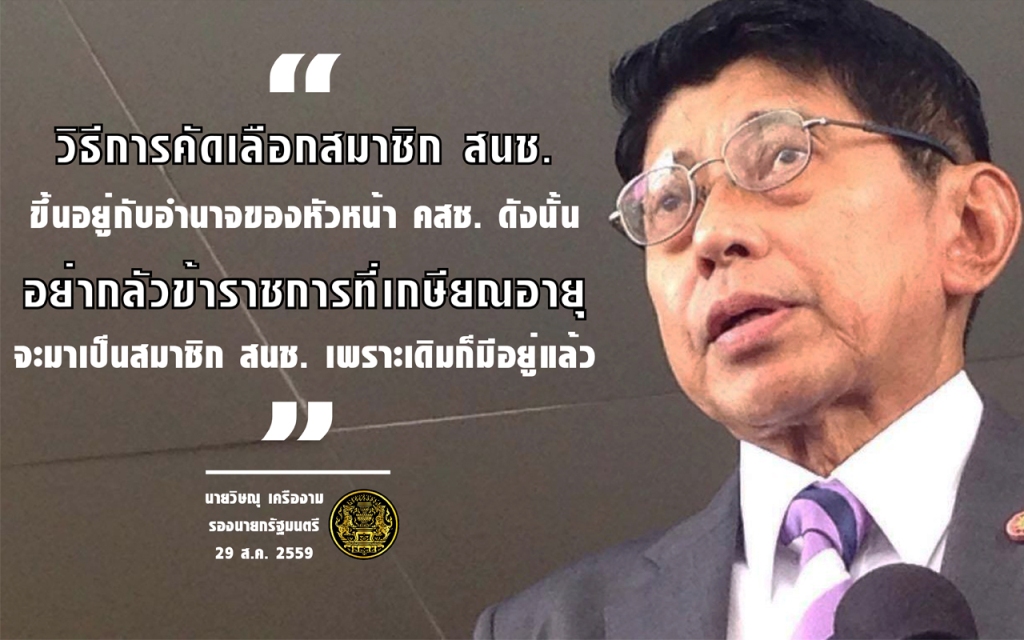 “

วิธีการคัดเลือกสมาชิก สนช. ขึ้นอยู่กับอำนาจของหัวหน้า คสช. ดังนั้น อย่ากลัวข้าราชการที่เกษียณอายุ จะมาเป็นสมาชิก สนช. เพราะเดิมก็มีอยู่แล้ว

”

นายวิษณุ เครืองาม
รองนายกรัฐมนตรี
29 ส.ค. 2559