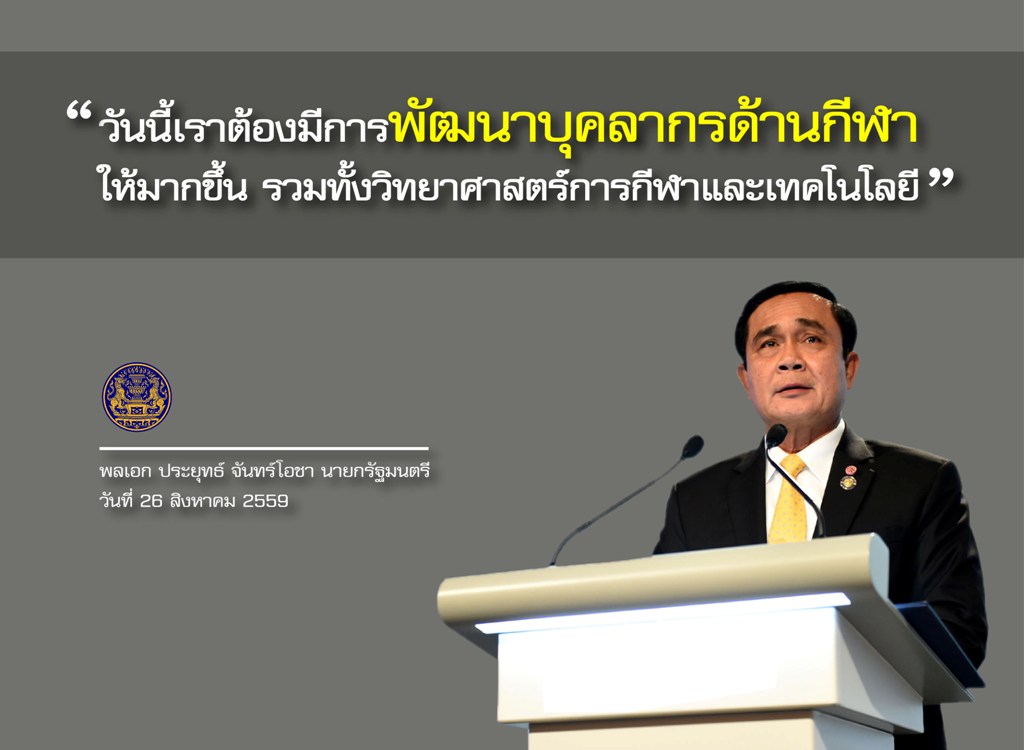 “ วันนี้เราต้องมีการพัฒนาบุคลากรด้านกีฬา ให้มากขึ้น รวมทั้งวิทยาศาสตร์การกีฬาและเทคโนโลยี ”

พลเอก ประยุทธ์ จันทร์โอชา นายกรัฐมนตรี
วันที่ 26 สิงหาคม 2559