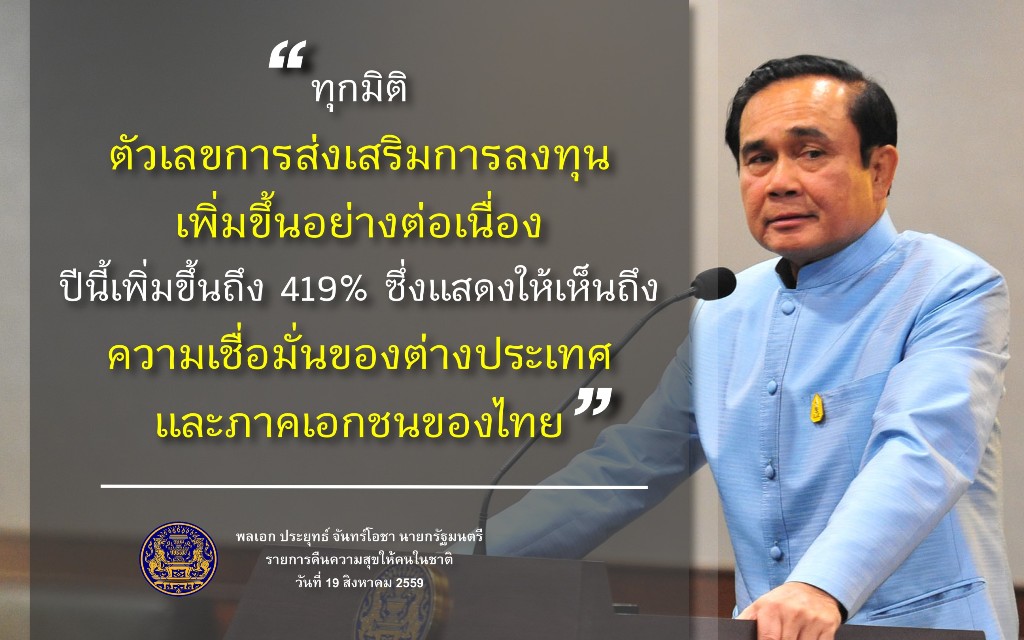 “ทุกมิติ
ตัวเลขการส่งเสริมการลงทุน
เพิ่มขึ้นอย่างต่อเนื่อง
ปีนี้เพิ่มขึ้นถึง 419% ซึ่งแสดงให้เห็นถึง
ความเชื่อมั่นของต่างประเทศ
และภาคเอกชนของไทย”

พลเอก ประยุทธ์ จันทร์โอชา นายกรัฐมนตรี
รายการคืนความสุขให้คนในชาติ
วันที่ 19 สิงหาคม 2559