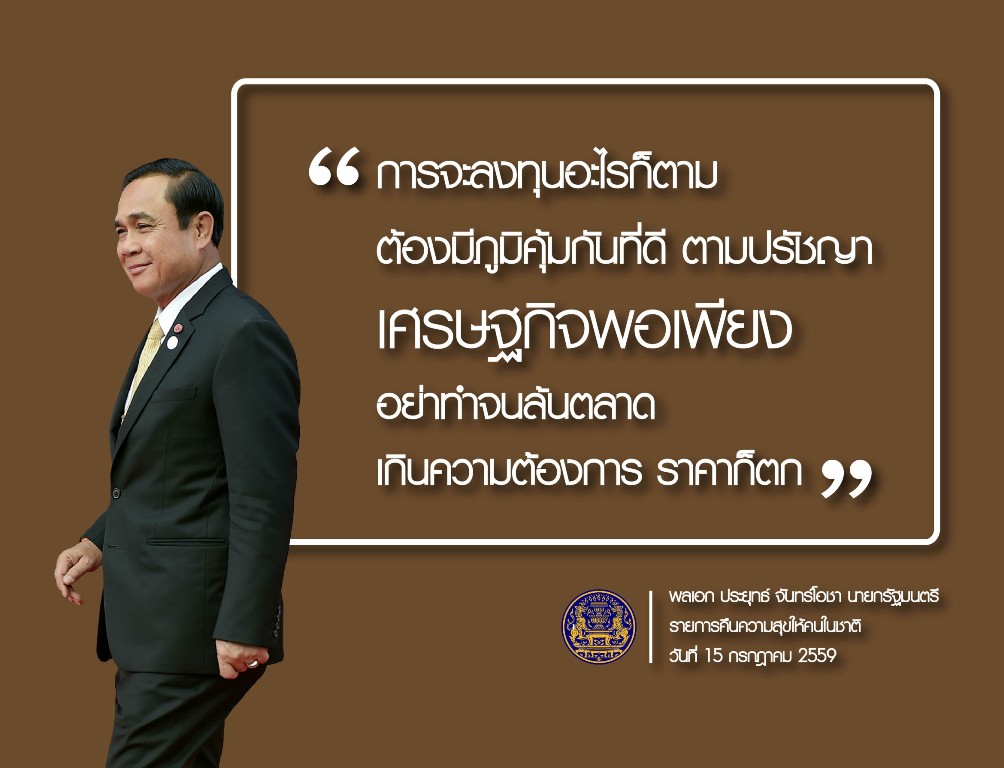 “ การจะลงทุนอะไรก็ตาม
ต้องมีภูมิคุ้มกันที่ดี ตามปรัชญา
เศรษฐกิจพอเพียง
อย่าทำจนล้นตลาด
เกินความต้องการ ราคาก็ตก ”

พลเอก ประยุทธ์ จันทร์โอชา นายกรัฐมนตรี
รายการคืนความสุขให้คนในชาติ
วันที่ 15 กรกฎาคม 2559