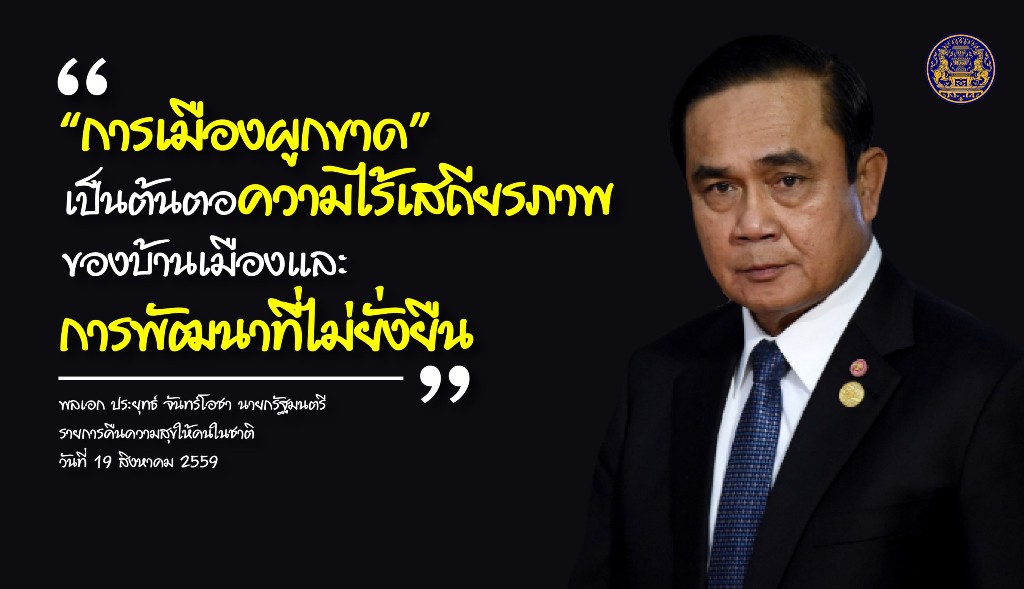 “
“การเมืองผูกขาด”
เป็นต้นตอความไร้เสถียรภาพ
ของบ้านเมืองและ
การพัฒนาที่ไม่ยั่งยืน
”

พลเอก ประยุทธ์ จันทร์โอชา นายกรัฐมนตรี
รายการคืนความสุขให้คนในชาติ
วันที่ 19 สิงหาคม 2559