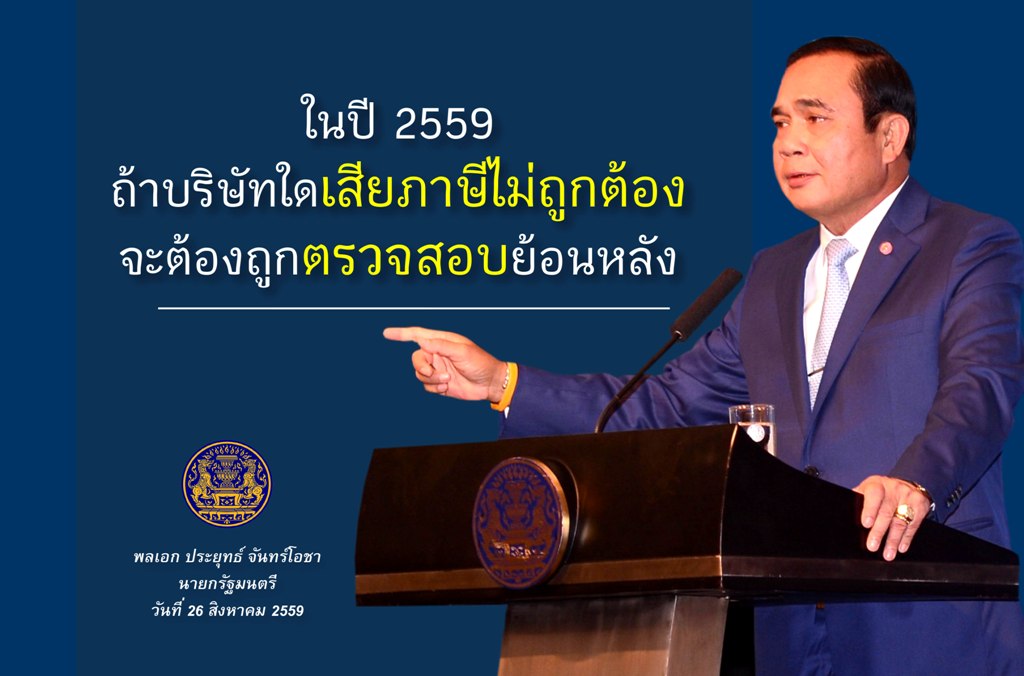 ในปี 2559
ถ้าบริษัทใดเสียภาษีไม่ถูกต้อง
จะต้องถูกตรวจสอบย้อนหลัง

พลเอก ประยุทธ์ จันทร์โอชา
นายกรัฐมนตรี
วันที่ 26 สิงหาคม 2559