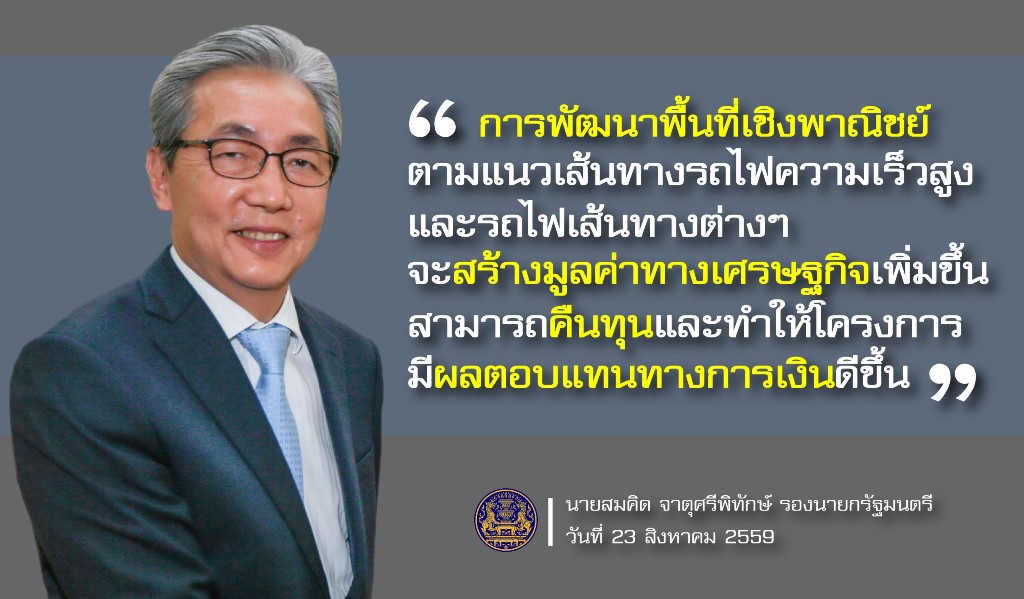 “ การพัฒนาพื้นที่เชิงพาณิชย์ ตามแนวเส้นทางรถไฟความเร็วสูง และรถไฟเส้นทางต่างๆ จะสร้างมูลค่าทางเศรษฐกิจเพิ่มขึ้น สามารถคืนทุนและทำให้โครงการ มีผลตอบแทนทางการเงินดีขึ้น ”

นายสมคิด จาตุศรีพิทักษ์ รองนายกรัฐมนตรี
วันที่ 23 สิงหาคม 2559