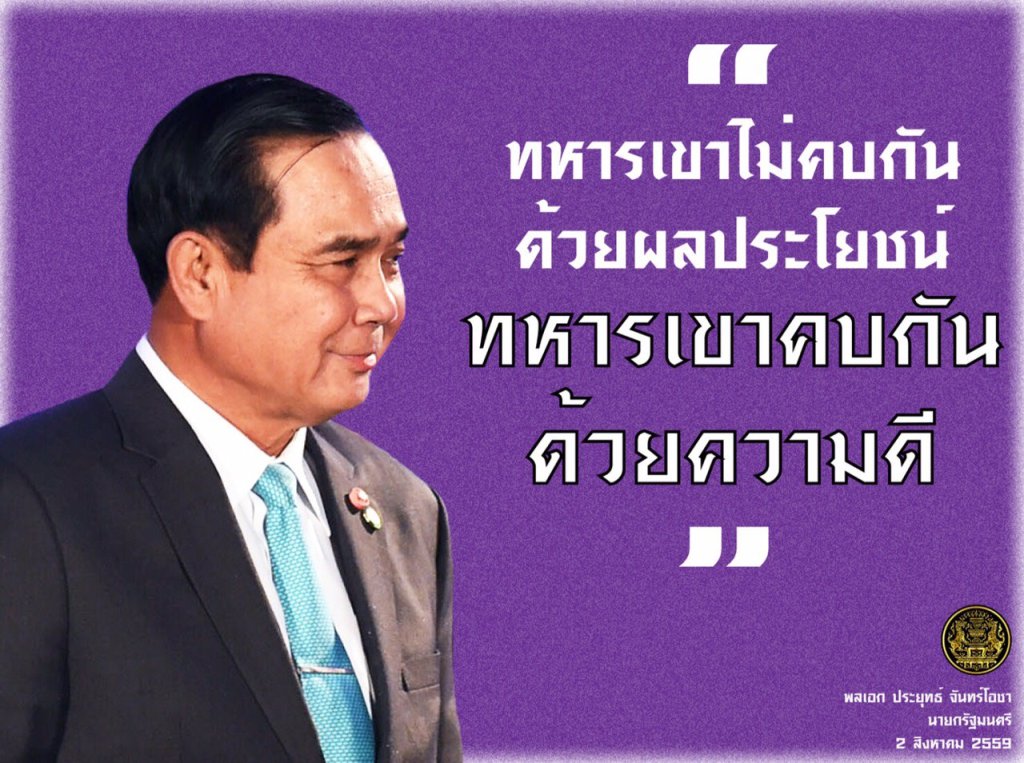 "
ทหารเขาไม่คบกัน
ด้วยผลประโยชน์
ทหารเขาคบกัน
ด้วยความดี
"

พลเอก ประยุทธ์ จันทร์โอชา
นายกรัฐมนตรี
2 สิงหาคม 2559