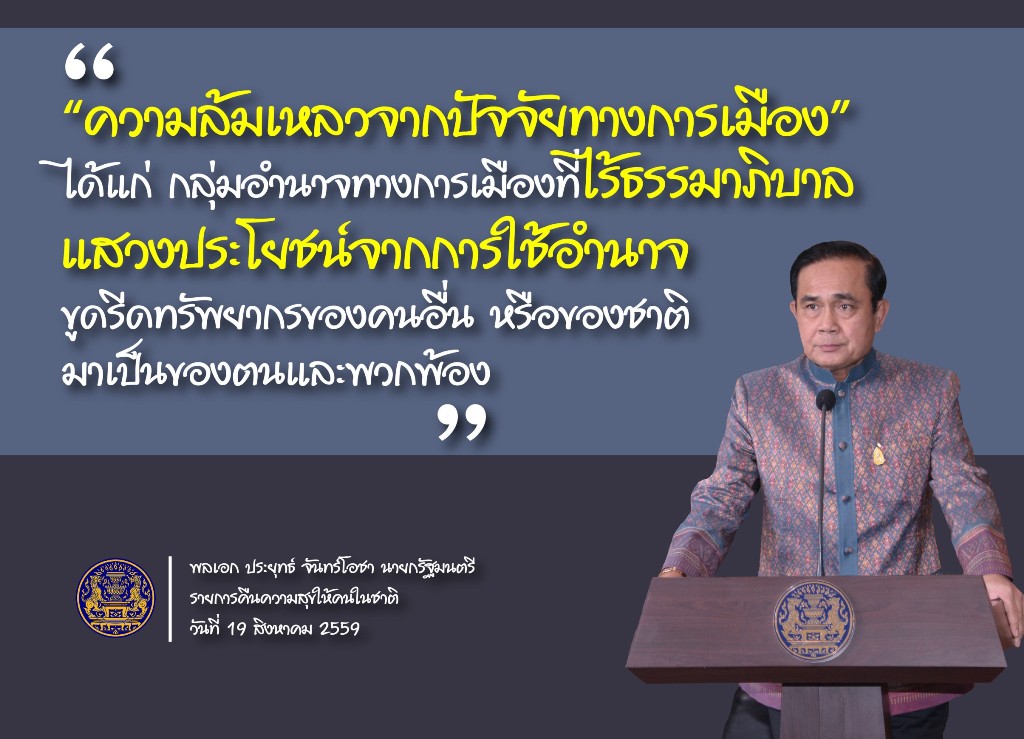 “

“ความล้มเหลวจากปัจจัยทางการเมือง” ได้แก่ กลุ่มอำนาจทางการเมืองที่ไร้ธรรมาภิบาล แสวงประโยชน์จากการใช้อำนาจ ขูดรีดทรัพยากรของคนอื่น หรือของชาติ มาเป็นของตนและพวกพ้อง

”

พลเอก ประยุทธ์ จันทร์โอชา นายกรัฐมนตรี
รายการคืนความสุขให้คนในชาติ
วันที่ 19 สิงหาคม 2559