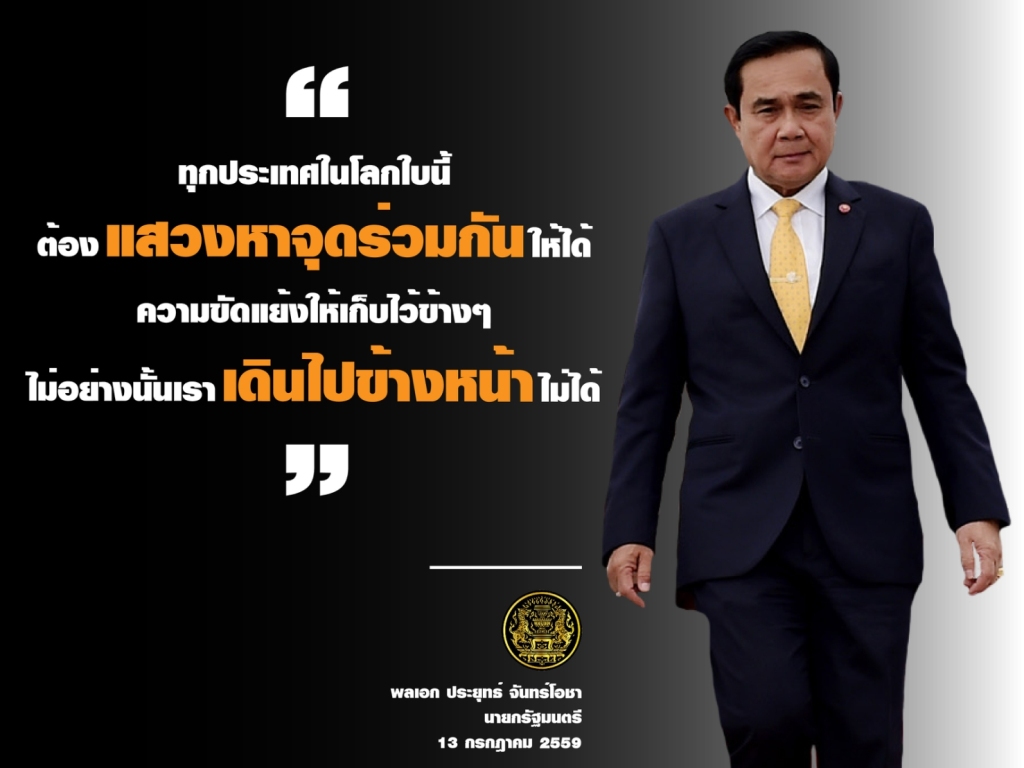 “

ทุกประเทศในโลกใบนี้
ต้อง แสวงหาจุดร่วมกัน ให้ได้
ความขัดแย้งให้เก็บไว้ข้างๆ
ไม่อย่างนั้นเรา เดินไปข้างหน้า ไม่ได้

”

พลเอก ประยุทธ์ จันทร์โอชา
นายกรัฐมนตรี
13 กรกฎาคม 2559