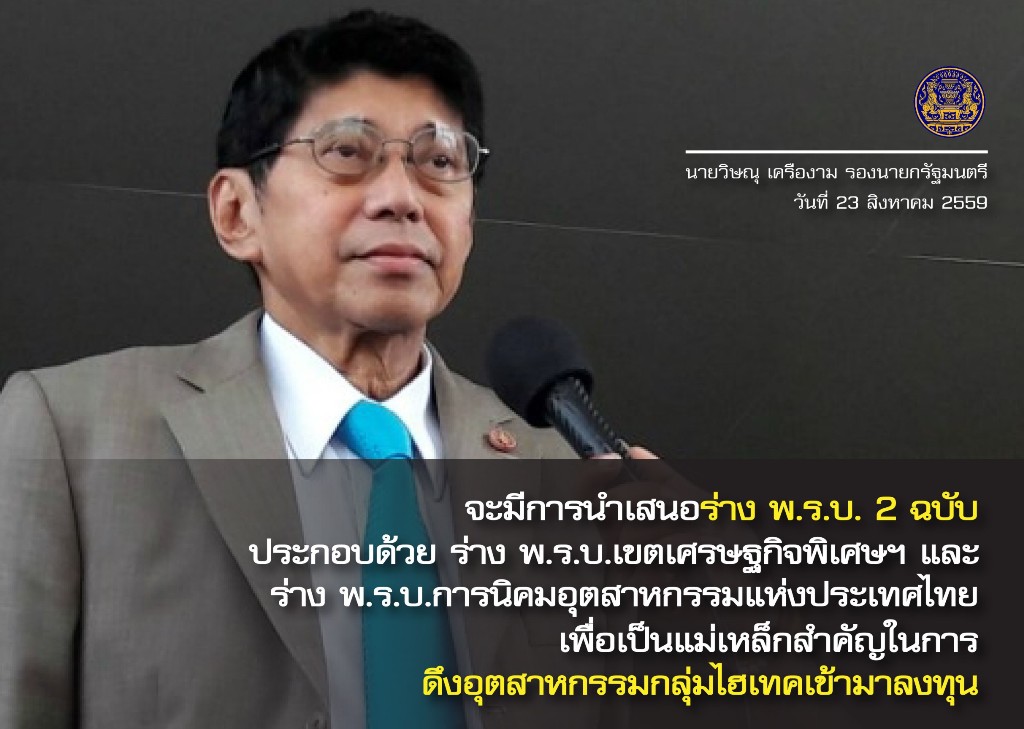 นายวิษณุ เครืองาม รองนายกรัฐมนตรี
วันที่ 23 สิงหาคม 2559

จะมีการนำเสนอร่าง พ.ร.บ. 2 ฉบับ ประกอบด้วย ร่าง พ.ร.บ.เขตเศรษฐกิจพิเศษฯ และ ร่าง พ.ร.บ.การนิคมอุตสาหกรรมแห่งประเทศไทย เพื่อเป็นแม่เหล็กสำคัญในการ ดึงอุตสาหกรรมกลุ่มไฮเทคเข้ามาลงทุน