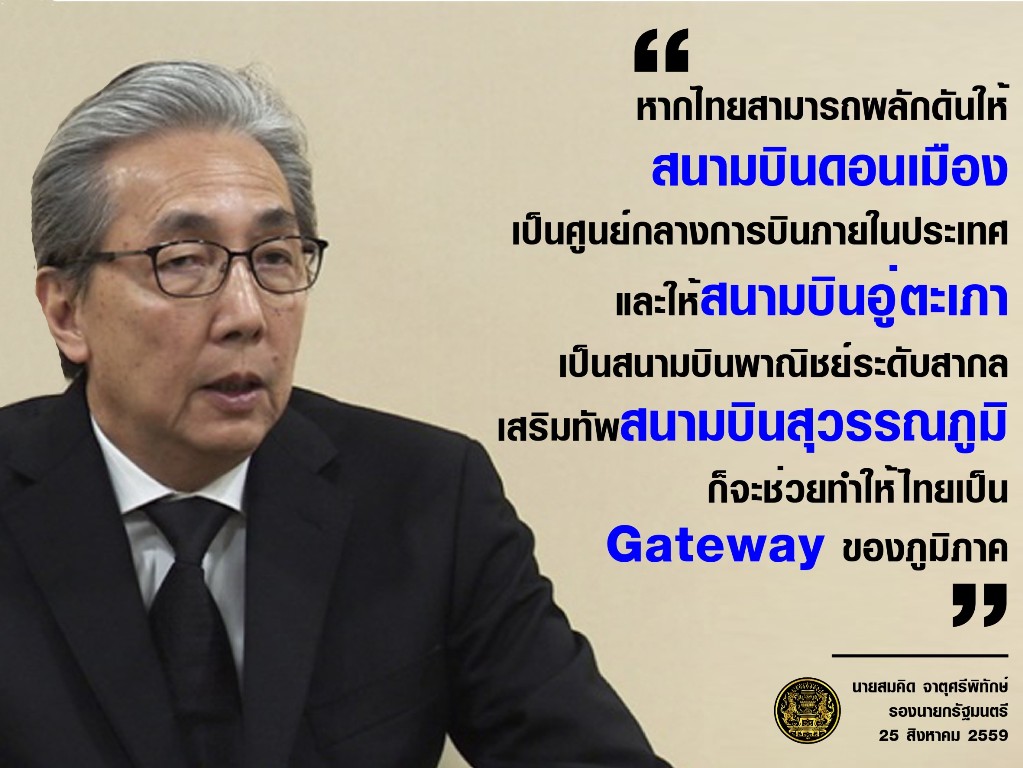 “
หากไทยสามารถผลักดันให้
สนามบินดอนเมือง
เป็นศูนย์กลางการบินภายในประเทศ
และให้สนามบินอู่ตะเภา
เป็นสนามบินพาณิชย์ระดับสากล
เสริมทัพสนามบินสุวรรณภูมิ
ก็จะช่วยทำให้ไทยเป็น
Gateway ของภูมิภาค
”

นายสมคิด จาตุศรีพิทักษ์
รองนายกรัฐมนตรี
25 สิงหาคม 2559