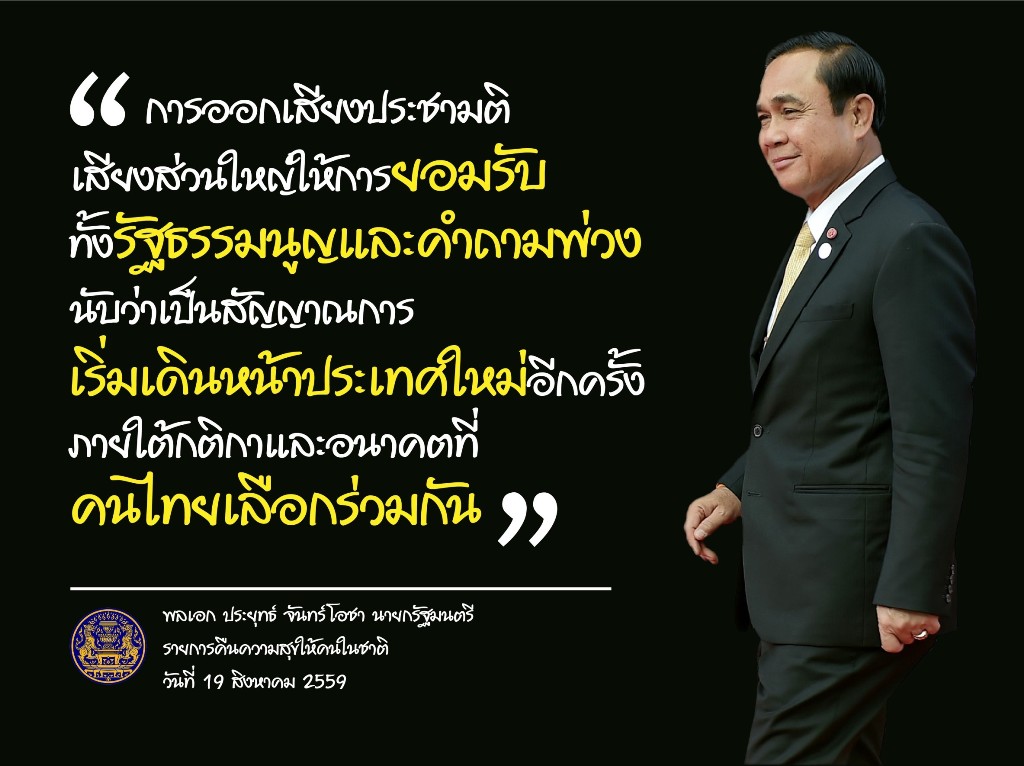 “ การออกเสียงประชามติ เสียงส่วนใหญ่ให้การยอมรับ ทั้งรัฐธรรมนูญและคำถามพ่วง นับว่าเป็นสัญญาณการ เริ่มเดินหน้าประเทศใหม่อีกครั้ง ภายใต้กติกาและอนาคตที่ คนไทยเลือกร่วมกัน ”

พลเอก ประยุทธ์ จันทร์โอชา นายกรัฐมนตรี
รายการคืนความสุขให้คนในชาติ
วันที่ 19 สิงหาคม 2559