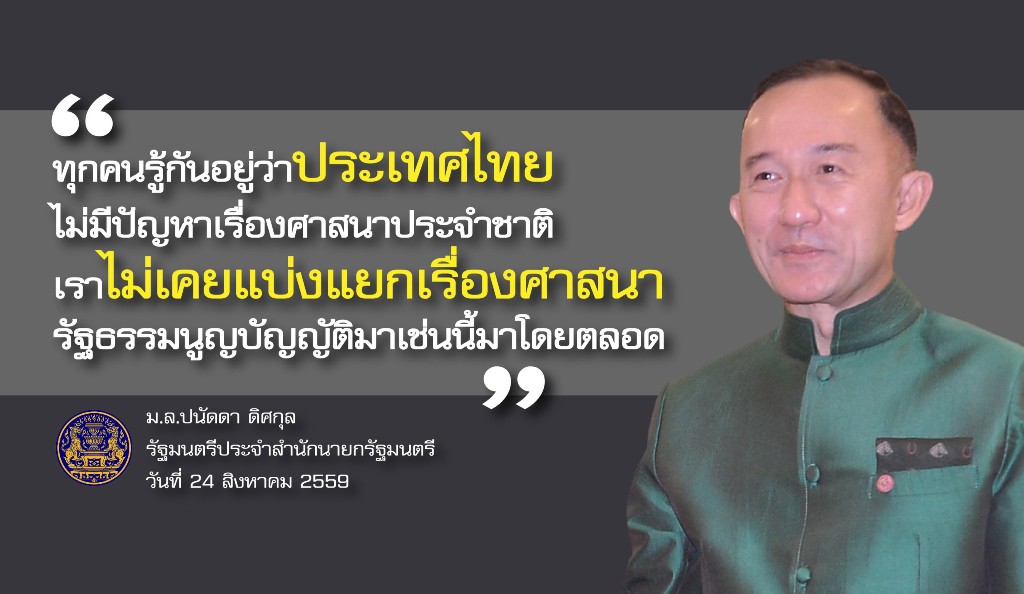 “
ทุกคนรู้กันอยู่ว่าประเทศไทย
ไม่มีปัญหาเรื่องศาสนาประจำชาติ
เราไม่เคยแบ่งแยกเรื่องศาสนา
รัฐธรรมนูญบัญญัติมาเช่นนี้มาโดยตลอด
”

ม.ล.ปนัดดา ดิศกุล
รัฐมนตรีประจำสำนักนายกรัฐมนตรี
วันที่ 24 สิงหาคม 2559