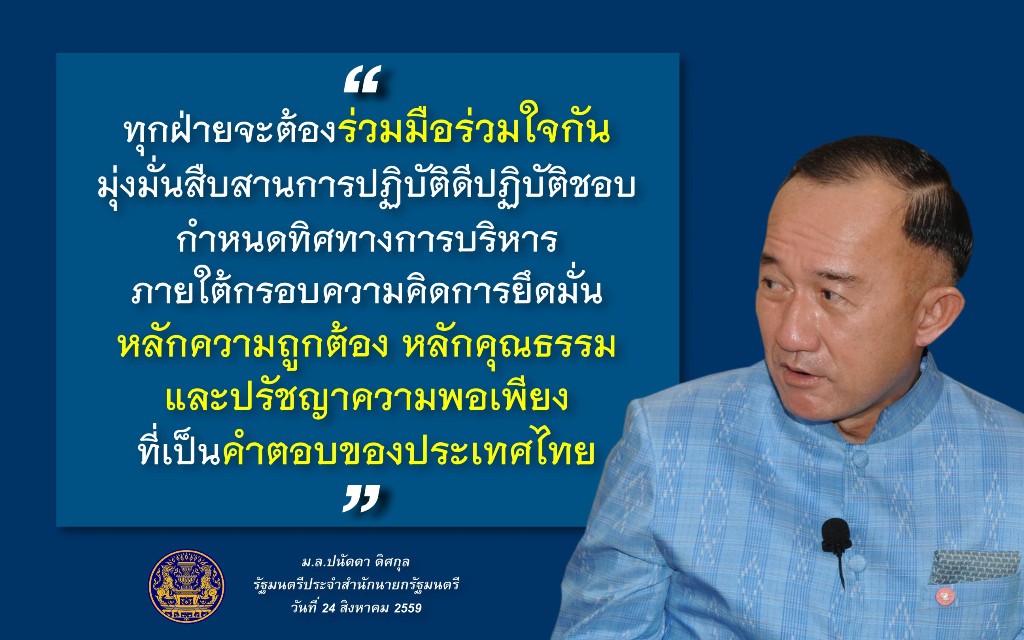 “
ทุกฝ่ายจะต้องร่วมมือร่วมใจกัน มุ่งมั่นสืบสานการปฏิบัติดีปฏิบัติชอบ กำหนดทิศทางการบริหาร ภายใต้กรอบความคิดการยึดมั่น หลักความถูกต้อง หลักคุณธรรม และปรัชญาความพอเพียง ที่เป็นคำตอบของประเทศไทย
”

ม.ล.ปนัดดา ดิศกุล
รัฐมนตรีประจำสำนักนายกรัฐมนตรี
วันที่ 24 สิงหาคม 2559