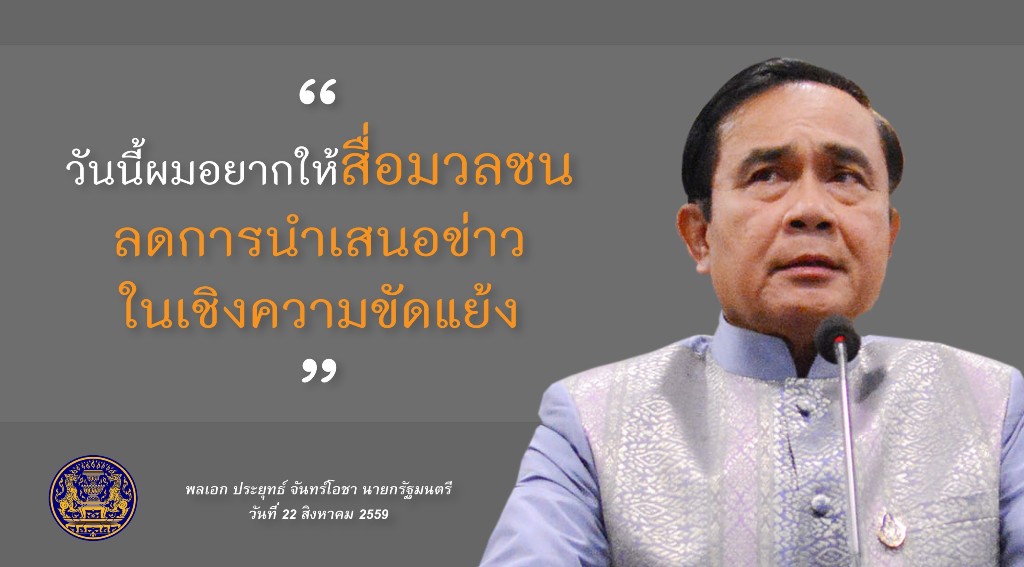 “
วันนี้ผมอยากให้สื่อมวลชน
ลดการนำเสนอข่าว
ในเชิงความขัดแย้ง
”

พลเอก ประยุทธ์ จันทร์โอชา นายกรัฐมนตรี
วันที่ 22 สิงหาคม 2559