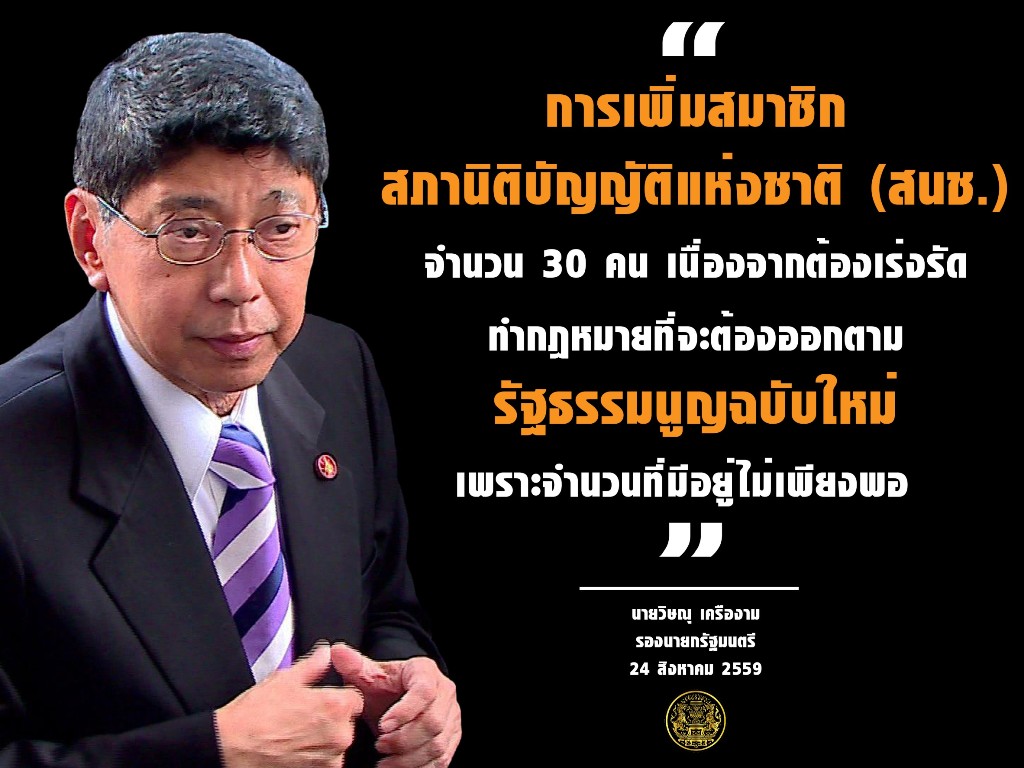 “
การเพิ่มสมาชิก
สภานิติบัญญัติแห่งชาติ (สนช.)
จำนวน 30 คน เนื่องจากต้องเร่งรัด
ทำกฎหมายที่จะต้องออกตาม
รัฐธรรมนูญฉบับใหม่
เพราะจำนวนที่มีอยู่ไม่เพียงพอ
”

นายวิษณุ เครืองาม
รองนายกรัฐมนตรี
24 สิงหาคม 2559