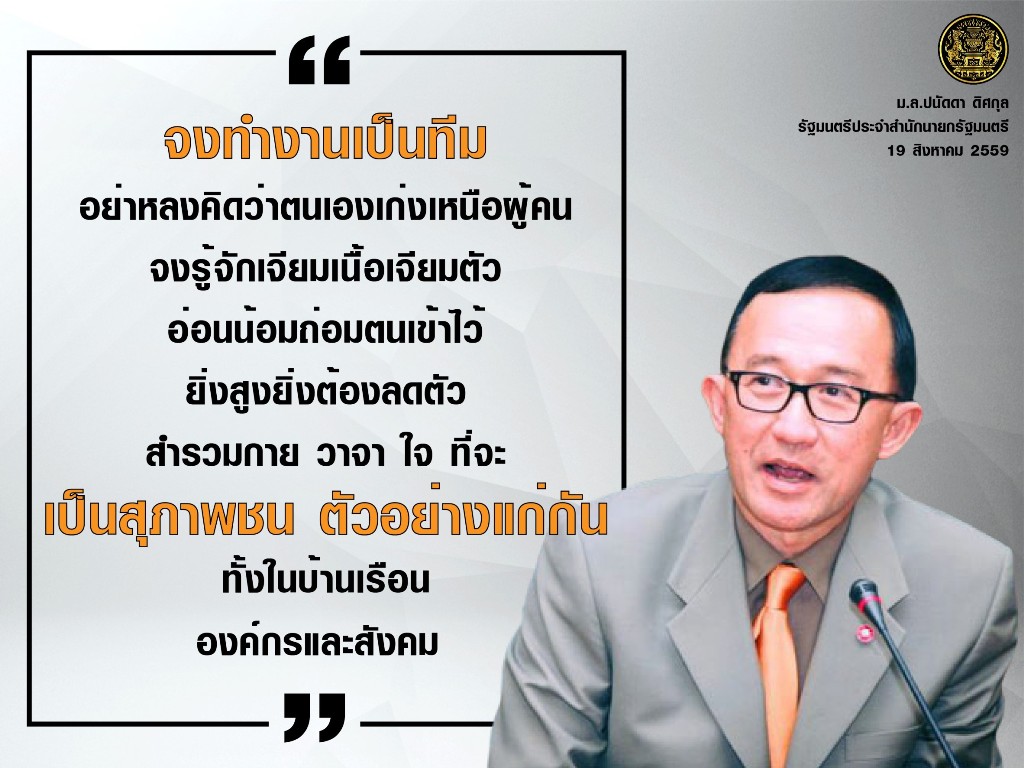 “

จงทำงานเป็นทีม

อย่าหลงคิดว่าตนเองเก่งเหนือผู้คน

จงรู้จักเจียมเนื้อเจียมตัว

อ่อนน้อมถ่อมตนเข้าไว้

ยิ่งสูงยิ่งต้องลดตัว

สำรวมกาย วาจา ใจ ที่จะ

เป็นสุภาพชน ตัวอย่างแก่กัน

ทั้งในบ้านเรือน

องค์กรและสังคม

”

ม.ล.ปนัดดา ดิศกุล
รัฐมนตรีประจำสำนักนายกรัฐมนตรี
19 สิงหาคม 2559