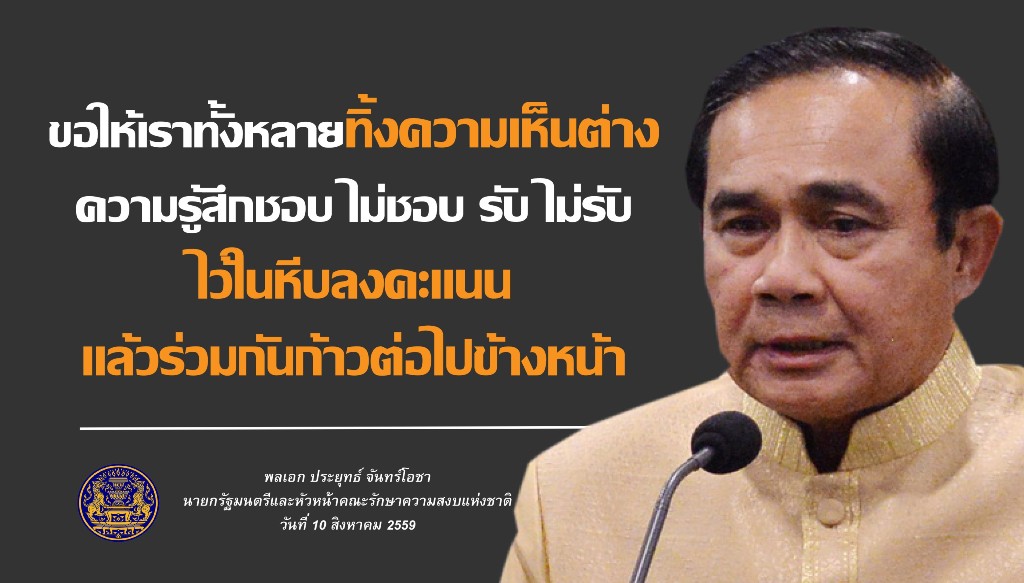 ขอให้เราทั้งหลายทิ้งความเห็นต่าง
ความรู้สึกชอบ ไม่ชอบ รับ ไม่รับ
ไว้ในหีบลงคะแนน
แล้วร่วมกันก้าวต่อไปข้างหน้า

พลเอก ประยุทธ์ จันทร์โอชา
นายกรัฐมนตรีและหัวหน้าคณะรักษาความสงบแห่งชาติ
วันที่ 10 สิงหาคม 2559