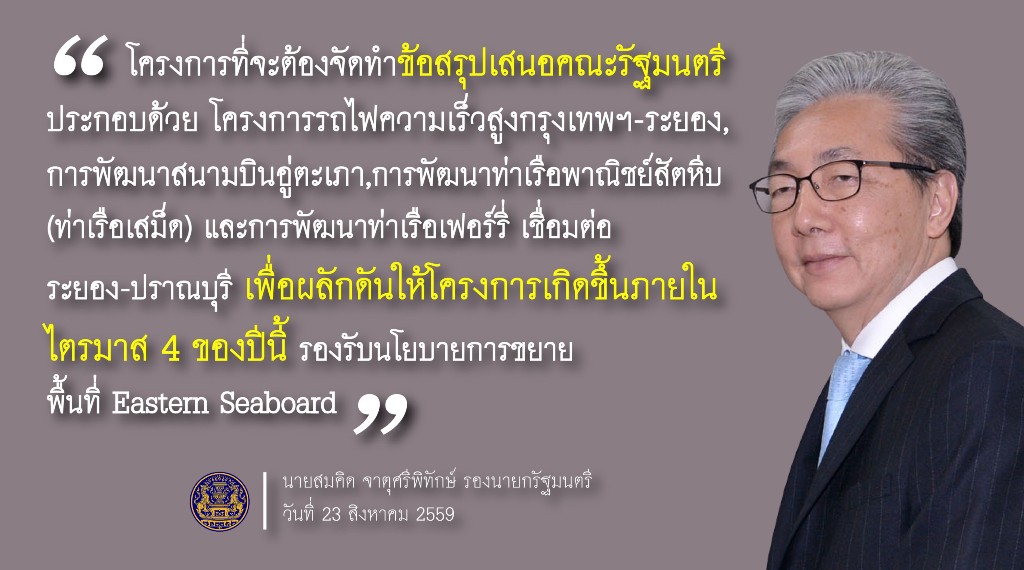 “ โครงการที่จะต้องจัดทำข้อสรุปเสนอคณะรัฐมนตรี ประกอบด้วย โครงการรถไฟความเร็วสูงกรุงเทพฯ-ระยอง, การพัฒนาสนามบินอู่ตะเภา,การพัฒนาท่าเรือพาณิชย์สัตหีบ (ท่าเรือเสม็ด) และการพัฒนาท่าเรือเฟอร์รี่ เชื่อมต่อ ระยอง-ปราณบุรี เพื่อผลักดันให้โครงการเกิดขึ้นภายใน ไตรมาส 4 ของปีนี้ รองรับนโยบายการขยาย พื้นที่ Eastern Seaboard ”

นายสมคิด จาตุศรีพิทักษ์ รองนายกรัฐมนตรี
วันที่ 23 สิงหาคม 2559