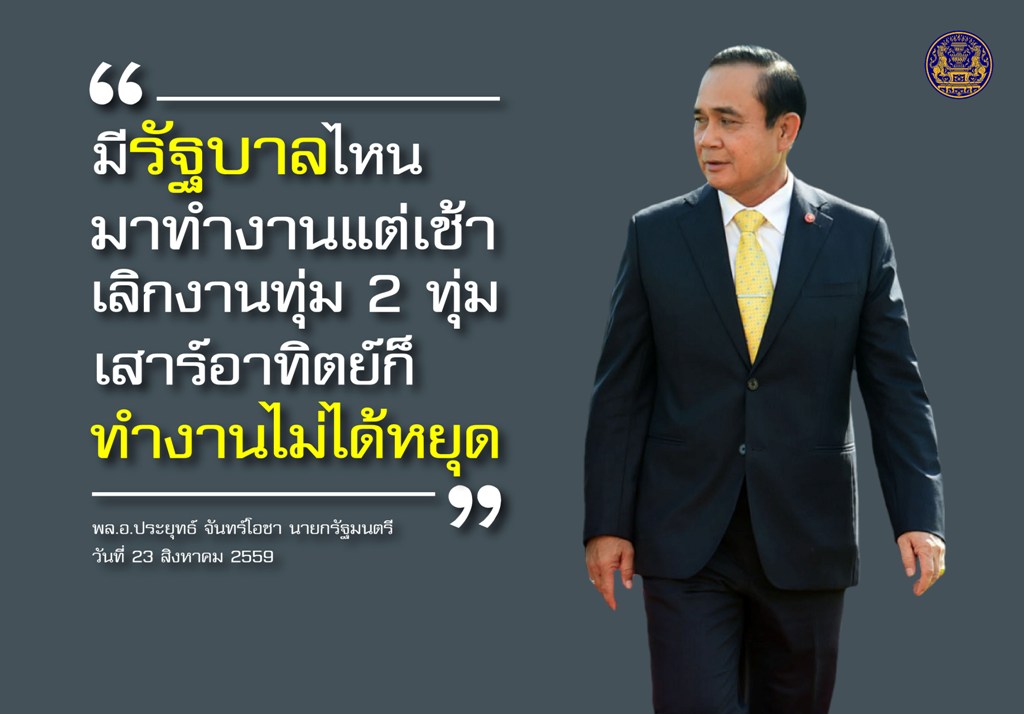 “
มีรัฐบาลไหน
มาทำงานแต่เช้า
เลิกงานทุ่ม 2 ทุ่ม
เสาร์อาทิตย์ก็
ทำงานไม่ได้หยุด
”

พล.อ.ประยุทธ์ จันทร์โอชา นายกรัฐมนตรี
วันที่ 23 สิงหาคม 2559