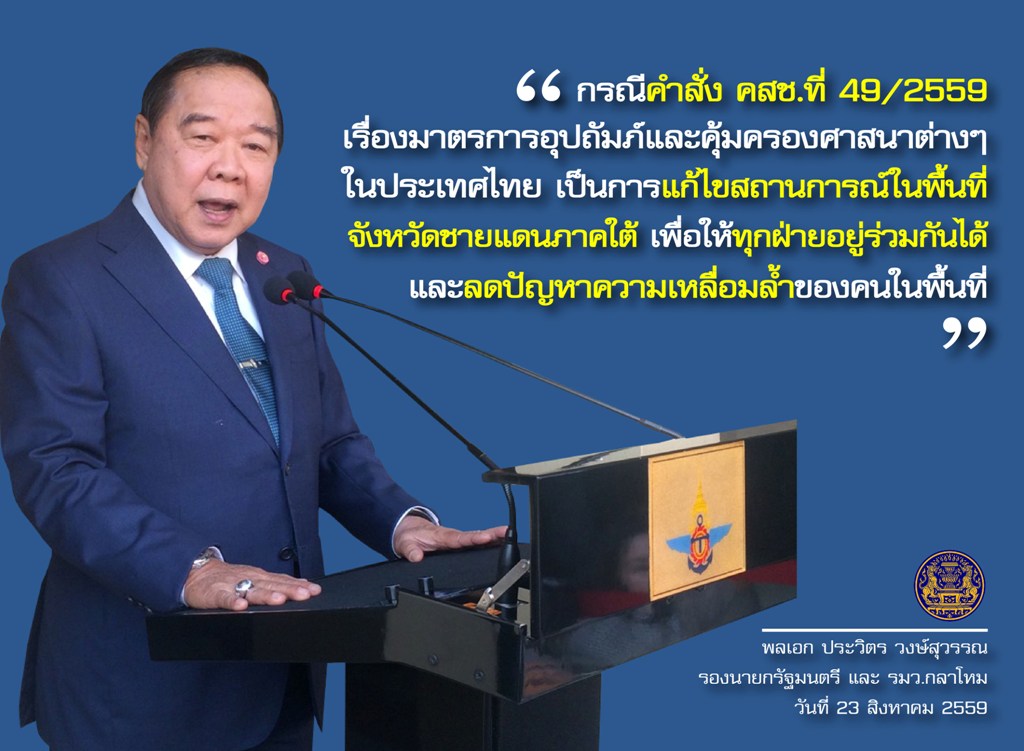 “ กรณีคำสั่ง คสช.ที่ 49/2559 เรื่องมาตรการอุปถัมภ์และคุ้มครองศาสนาต่างๆ ในประเทศไทย เป็นการแก้ไขสถานการณ์ในพื้นที่ จังหวัดชายแดนภาคใต้ เพื่อให้ทุกฝ่ายอยู่ร่วมกันได้ และลดปัญหาความเหลื่อมล้ำของคนในพื้นที่ ”

พลเอก ประวิตร วงษ์สุวรรณ
รองนายกรัฐมนตรี และ รมว.กลาโหม
วันที่ 23 สิงหาคม 2559