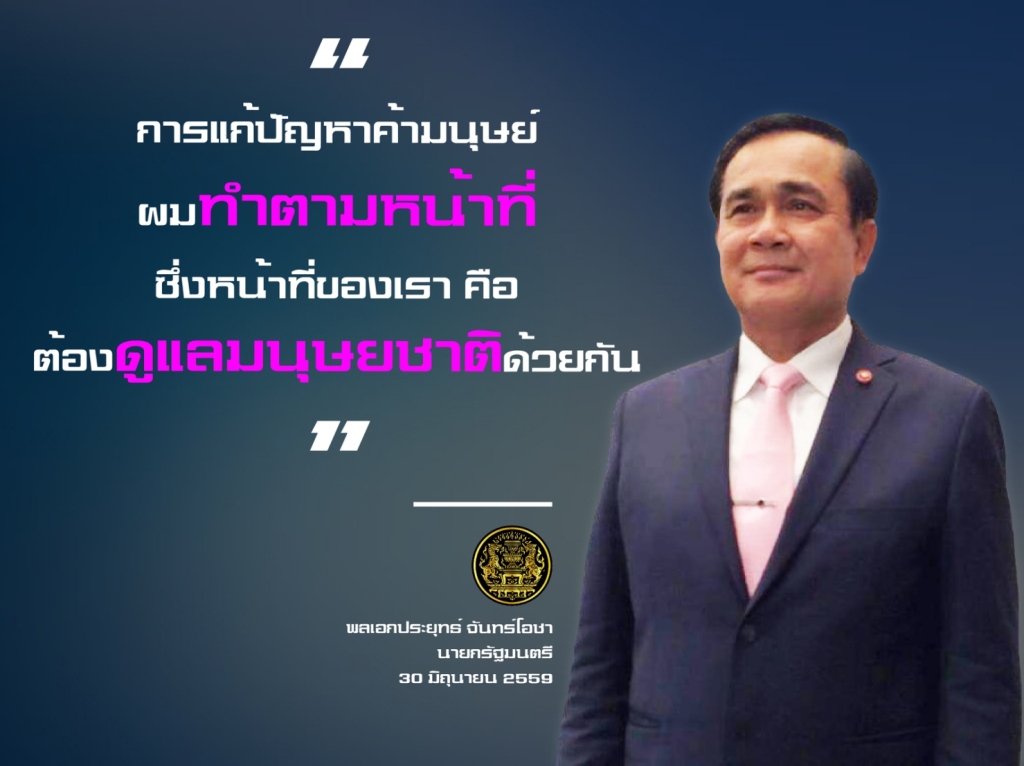 “

การแก้ปัญหาค้ามนุษย์

ผมทำตามหน้าที่

ซึ่งหน้าที่ของเรา คือ

ต้องดูแลมนุษยชาติด้วยกัน

”

พลเอกประยุทธ์ จันทร์โอชา

นายกรัฐมนตรี

30 มิถุนายน 2559