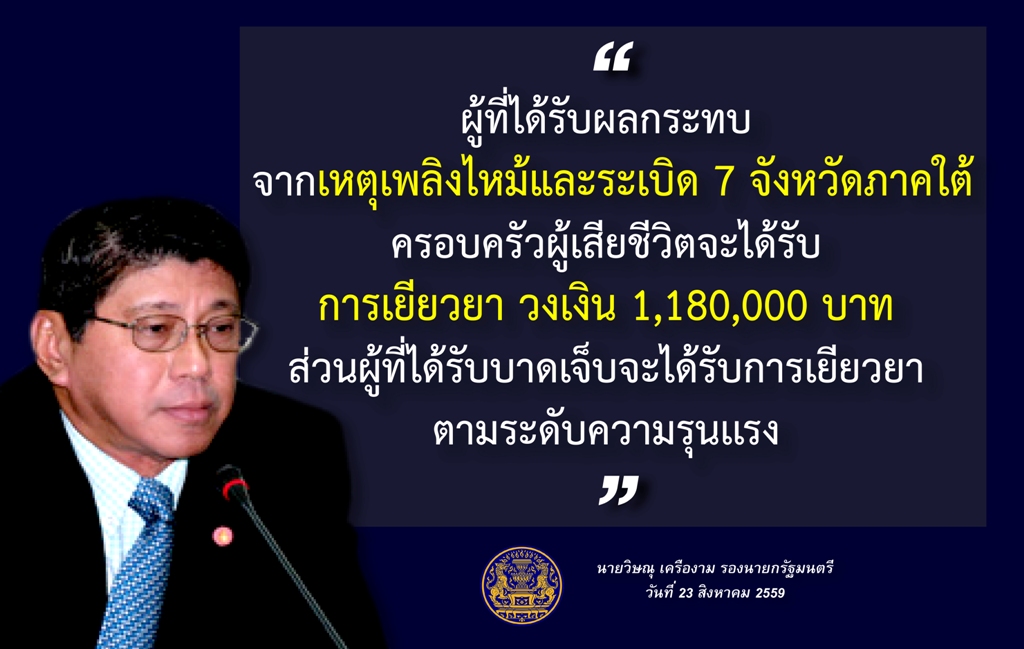 “

ผู้ที่ได้รับผลกระทบ
จากเหตุเพลิงไหม้และระเบิด 7 จังหวัดภาคใต้
ครอบครัวผู้เสียชีวิตจะได้รับ
การเยียวยา วงเงิน 1,180,000 บาท
ส่วนผู้ที่ได้รับบาดเจ็บจะได้รับการเยียวยา
ตามระดับความรุนแรง

”

นายวิษณุ เครืองาม รองนายกรัฐมนตรี
วันที่ 23 สิงหาคม 2559