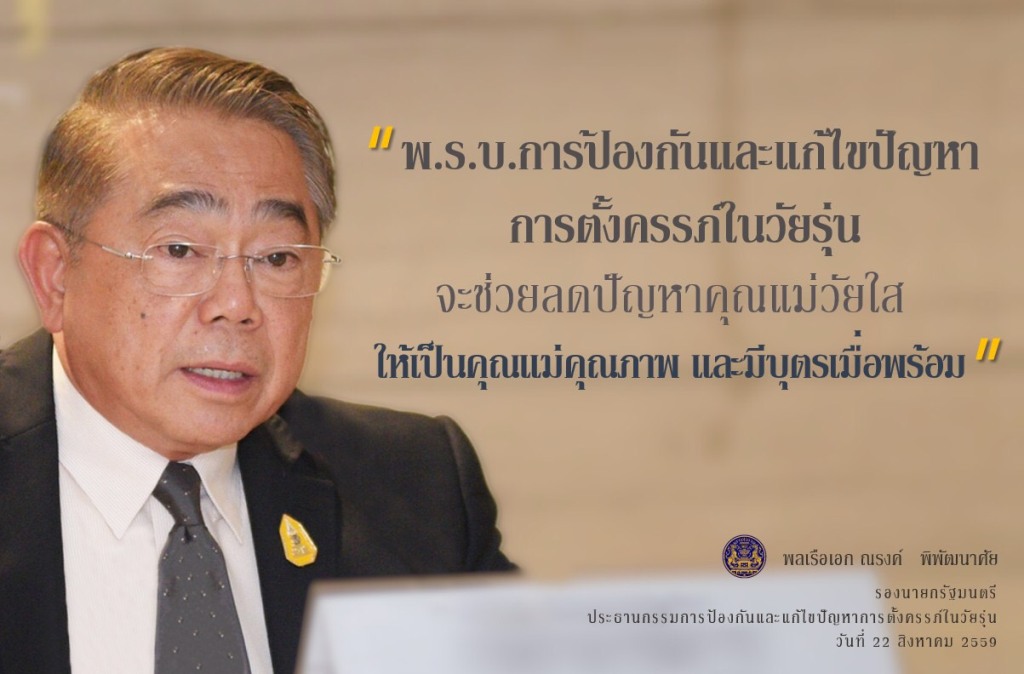 " พ.ร.บ.การป้องกันและแก้ไขปัญหา การตั้งครรภ์ในวัยรุ่น จะช่วยลดปัญหาคุณแม่วัยใส ให้เป็นคุณแม่คุณภาพ และมีบุตรเมื่อพร้อม "

พลเรือเอก ณรงค์ พิพัฒนาศัย
รองนายกรัฐมนตรี
ประธานกรรมการป้องกันและแก้ไขปัญหาการตั้งครรภ์ในวัยรุ่น
วันที่ 22 สิงหาคม 2559