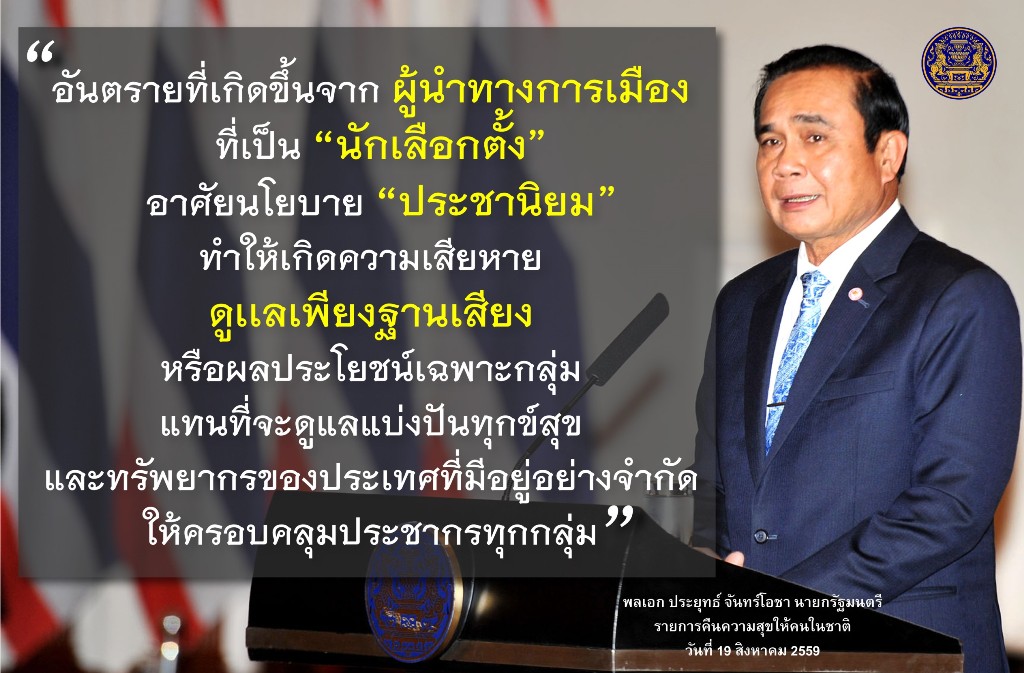 “อันตรายที่เกิดขึ้นจาก ผู้นำทางการเมือง ที่เป็น “นักเลือกตั้ง” อาศัยนโยบาย “ประชานิยม” ทำให้เกิดความเสียหาย ดูแลเพียงฐานเสียง หรือผลประโยชน์เฉพาะกลุ่ม แทนที่จะดูแลแบ่งปันทุกข์สุข และทรัพยากรของประเทศที่มีอยู่อย่างจำกัด ให้ครอบคลุมประชากรทุกกลุ่ม”

พลเอก ประยุทธ์ จันทร์โอชา นายกรัฐมนตรี
รายการคืนความสุขให้คนในชาติ
วันที่ 19 สิงหาคม 2559