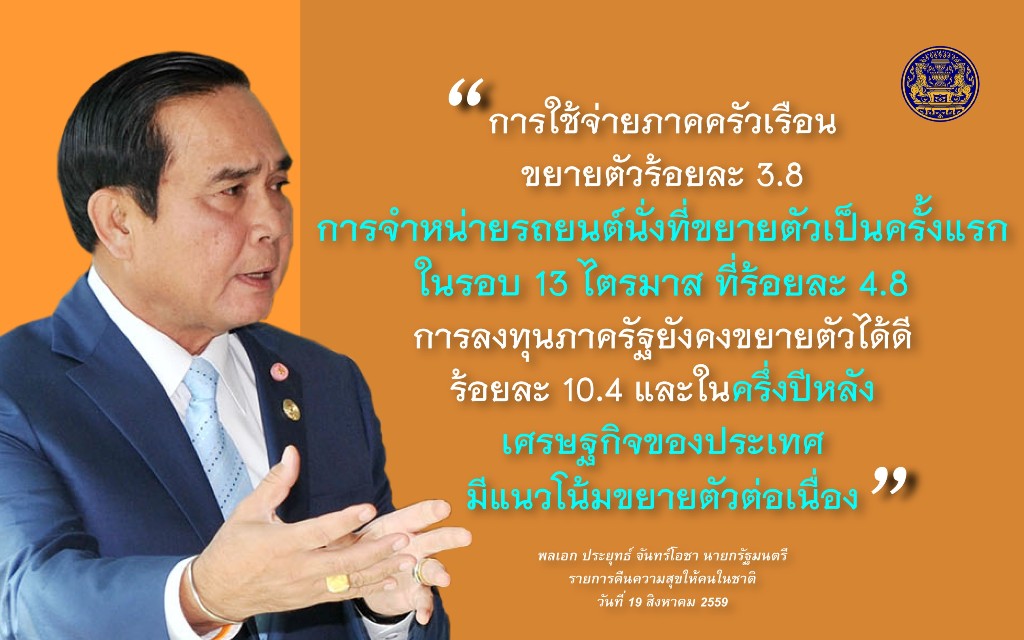 “ การใช้จ่ายภาคครัวเรือน ขยายตัวร้อยละ 3.8 การจำหน่ายรถยนต์นั่งที่ขยายตัวเป็นครั้งแรก ในรอบ 13 ไตรมาส ที่ร้อยละ 4.8 การลงทุนภาครัฐยังคงขยายตัวได้ดี ร้อยละ 10.4 และในครึ่งปีหลัง เศรษฐกิจของประเทศ มีแนวโน้มขยายตัวต่อเนื่อง ”

พลเอก ประยุทธ์ จันทร์โอชา นายกรัฐมนตรี
รายการคืนความสุขให้คนในชาติ
วันที่ 19 สิงหาคม 2559