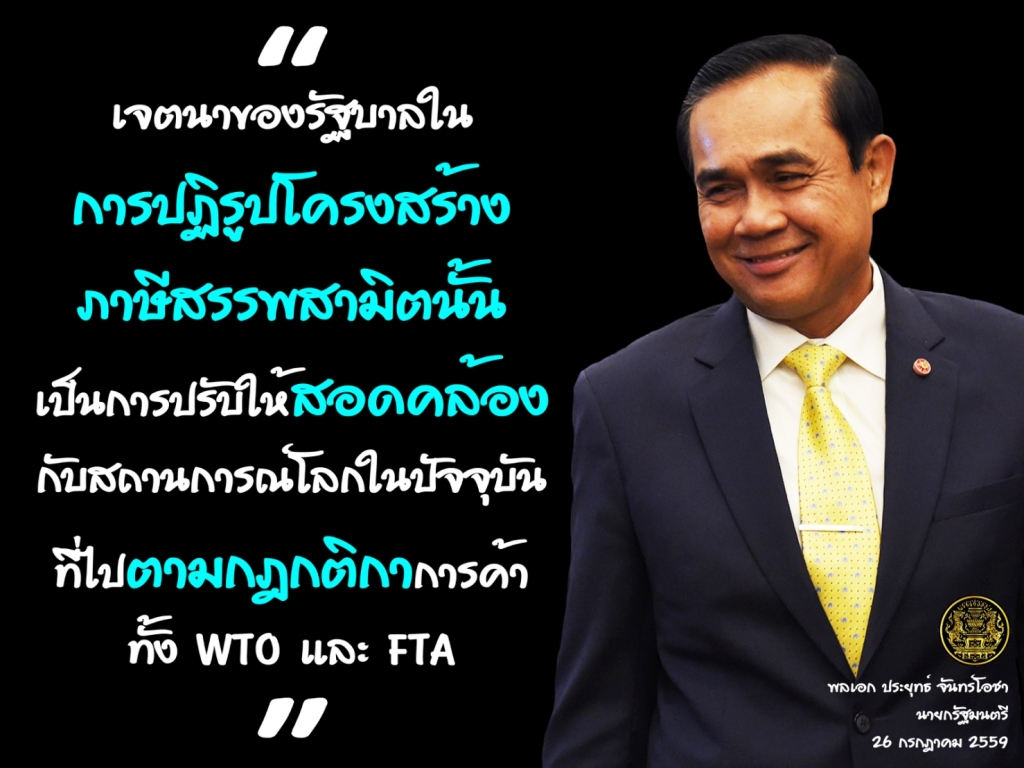 "
เจตนาของรัฐบาลใน
การปฏิรูปโครงสร้าง
ภาษีสรรพสามิตนั้น
เป็นการปรับให้สอดคล้อง
กับสถานการณ์โลกในปัจจุบัน
ที่ไปตามกฎกติกาการค้า
ทั้ง WTO และ FTA
"

พลเอก ประยุทธ์ จันทร์โอชา
นายกรัฐมนตรี
26 กรกฎาคม 2559