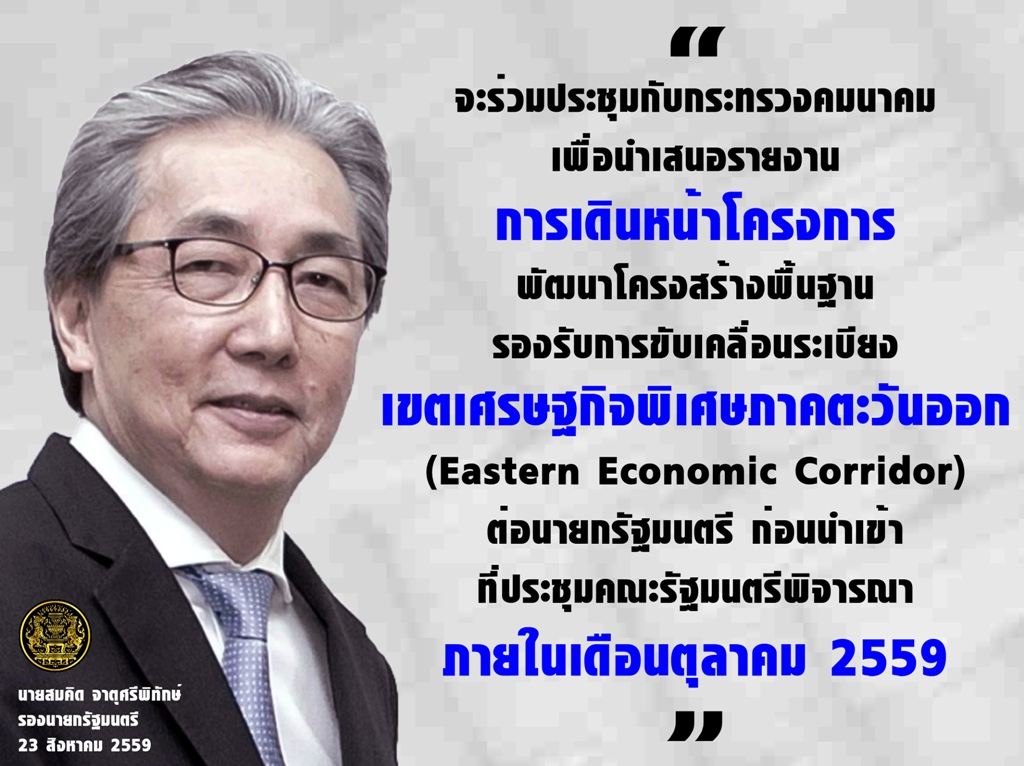 “
จะร่วมประชุมกับกระทรวงคมนาคม
เพื่อนำเสนอรายงาน
การเดินหน้าโครงการ
พัฒนาโครงสร้างพื้นฐาน
รองรับการขับเคลื่อนระเบียง
เขตเศรษฐกิจพิเศษภาคตะวันออก
(Eastern Economic Corridor)
ต่อนายกรัฐมนตรี ก่อนนำเข้า
ที่ประชุมคณะรัฐมนตรีพิจารณา
ภายในเดือนตุลาคม 2559
”

นายสมคิด จาตุศรีพิทักษ์
รองนายกรัฐมนตรี
23 สิงหาคม 2559